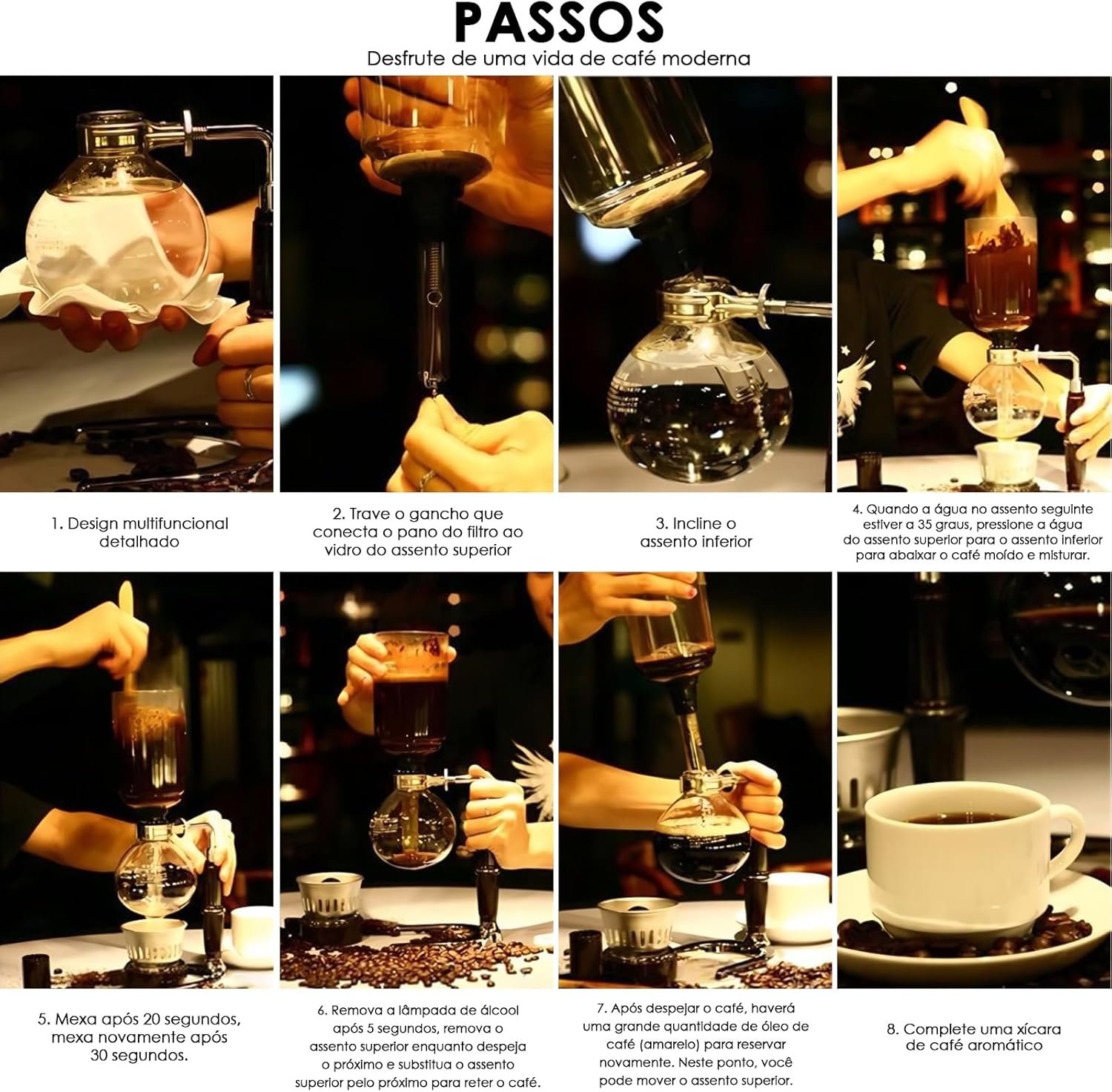 PASSOS
Desfrute de uma vida de café moderna

1. Design multifuncional detalhado

2. Trave o gancho que conecta o pano do filtro ao vidro do assento superior

3. Incline o assento inferior

4. Quando a água no assento seguinte estiver a 35 graus, pressione a água do assento superior para o assento inferior para abaixar o café moído e misturar.

5. Mexa após 20 segundos, mexa novamente após 30 segundos.

6. Remova a lâmpada de álcool após 5 segundos, remova o assento superior enquanto despeja o próximo e substitua o assento superior pelo próximo para reter o café.

7. Após despejar o café, haverá uma grande quantidade de óleo de café (amarelo) para reservar novamente. Neste ponto, você pode mover o assento superior.

8. Complete uma xícara de café aromático