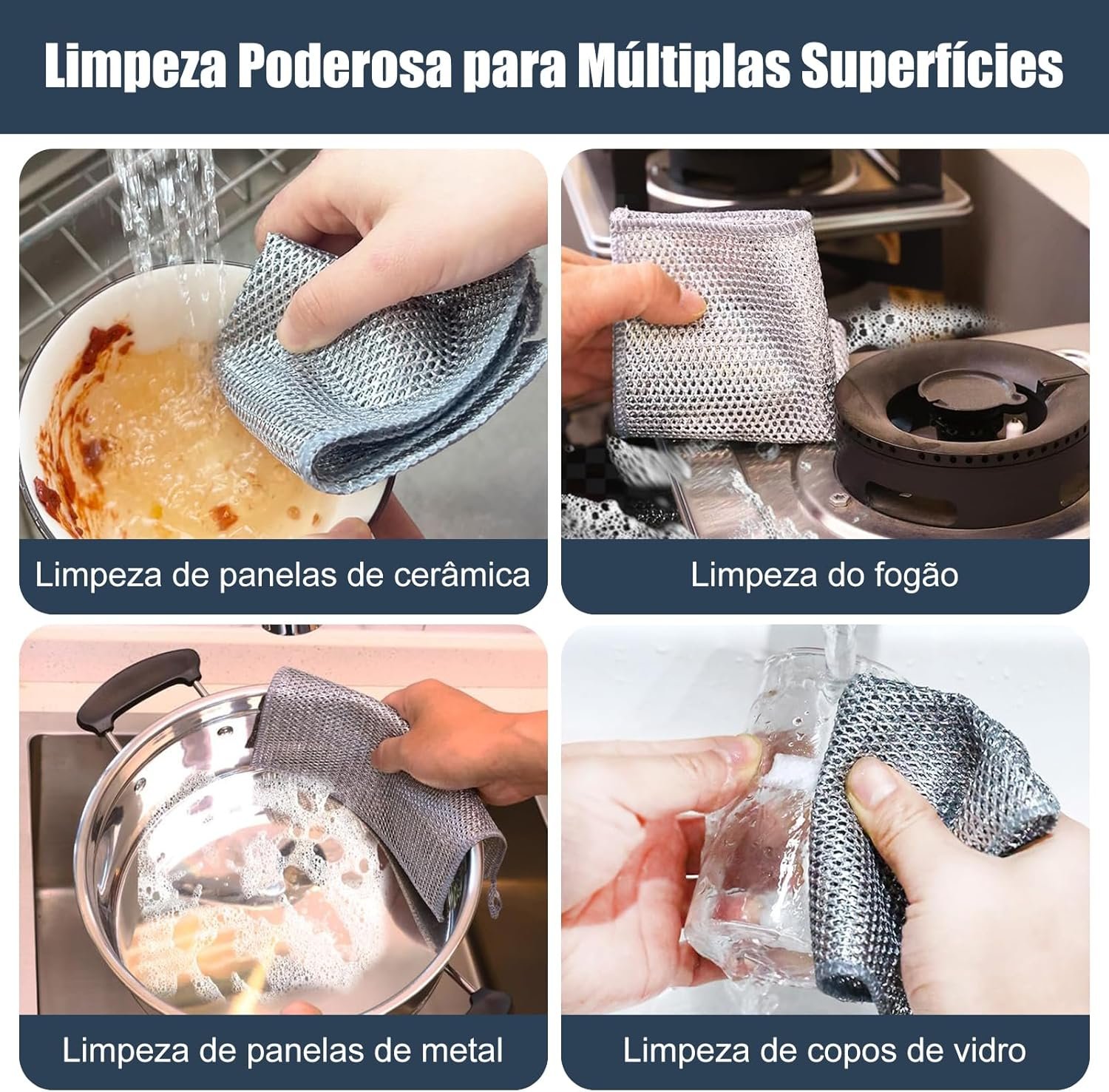 Limpeza Poderosa para Múltiplas Superfícies

Limpeza de panelas de cerâmica

Limpeza do fogão

Limpeza de panelas de metal

Limpeza de copos de vidro