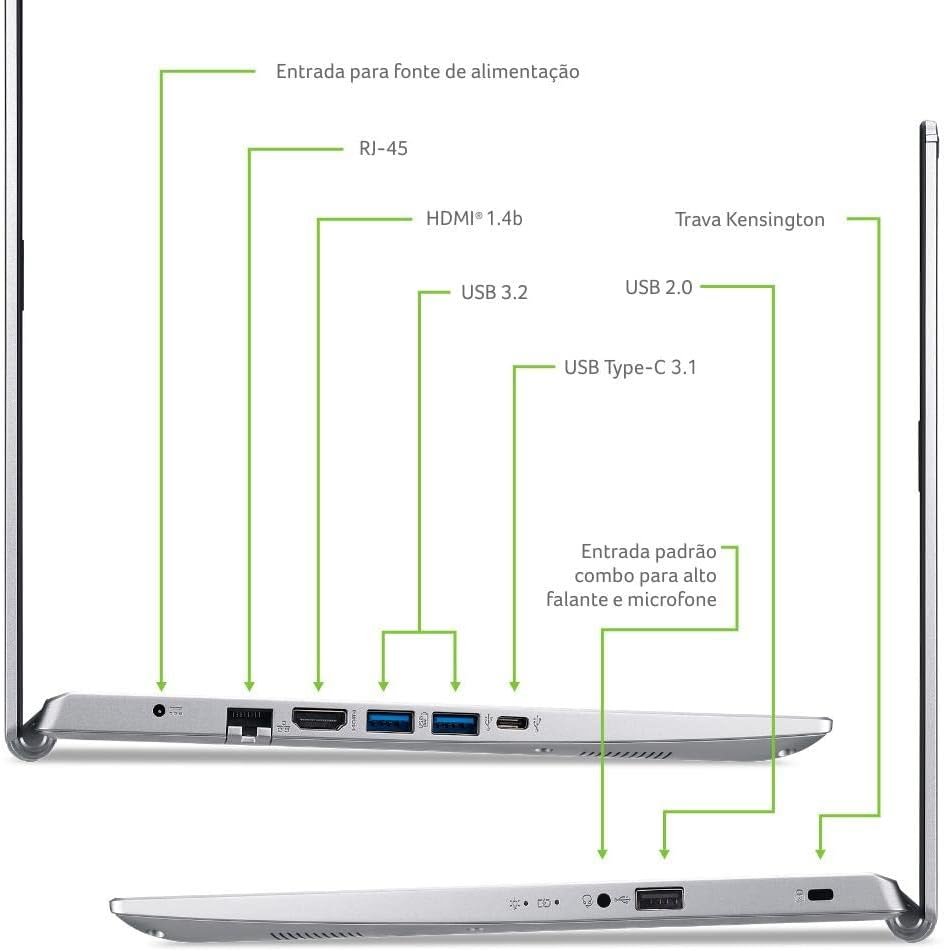 Entrada para fonte de alimentação

RJ-45

HDMI® 1.4b

Trava Kensington

USB 3.2

USB 2.0

USB Type-C 3.1

Entrada padrão combo para alto falante e microfone