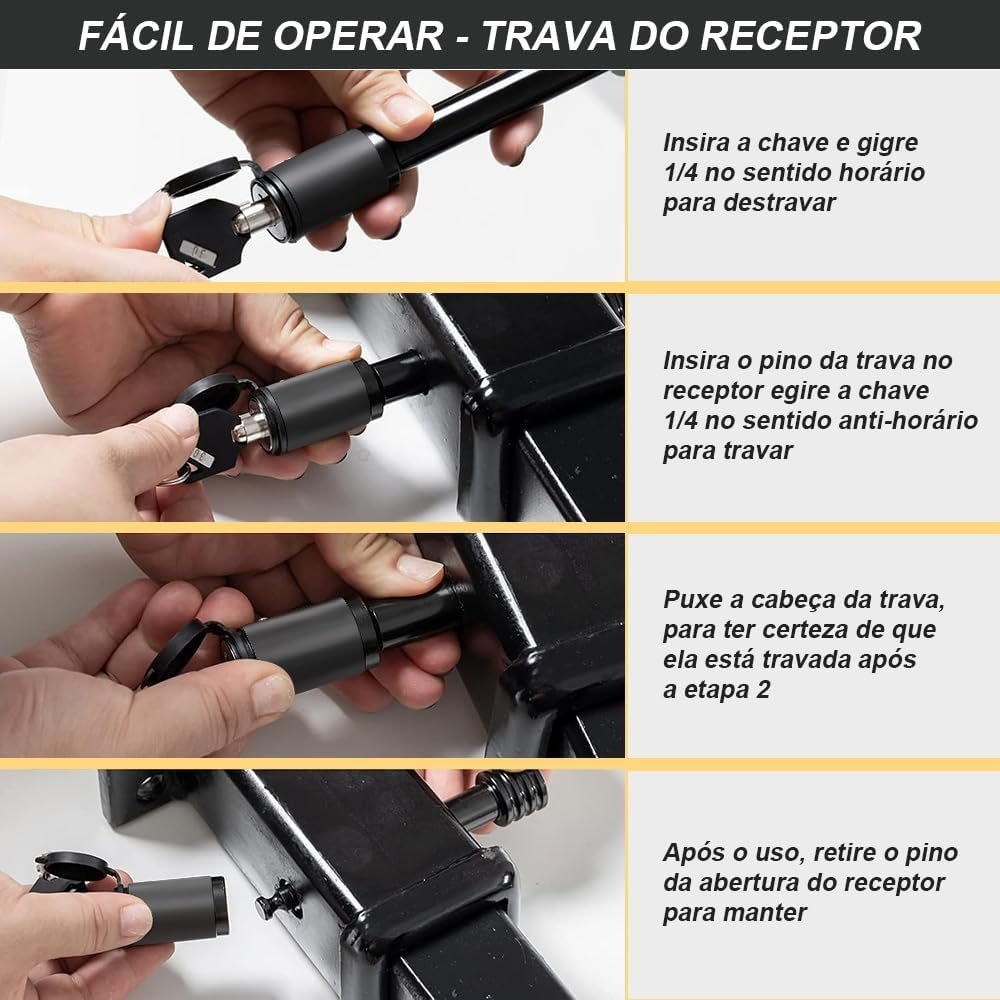 FÁCIL DE OPERAR - TRAVA DO RECEPTOR

Insira a chave e gigre 1/4 no sentido horário para destravar

Insira o pino da trava no receptor egire a chave 1/4 no sentido anti-horário para travar

Puxe a cabeça da trava, para ter certeza de que ela está travada após a etapa 2

Após o uso, retire o pino da abertura do receptor para manter