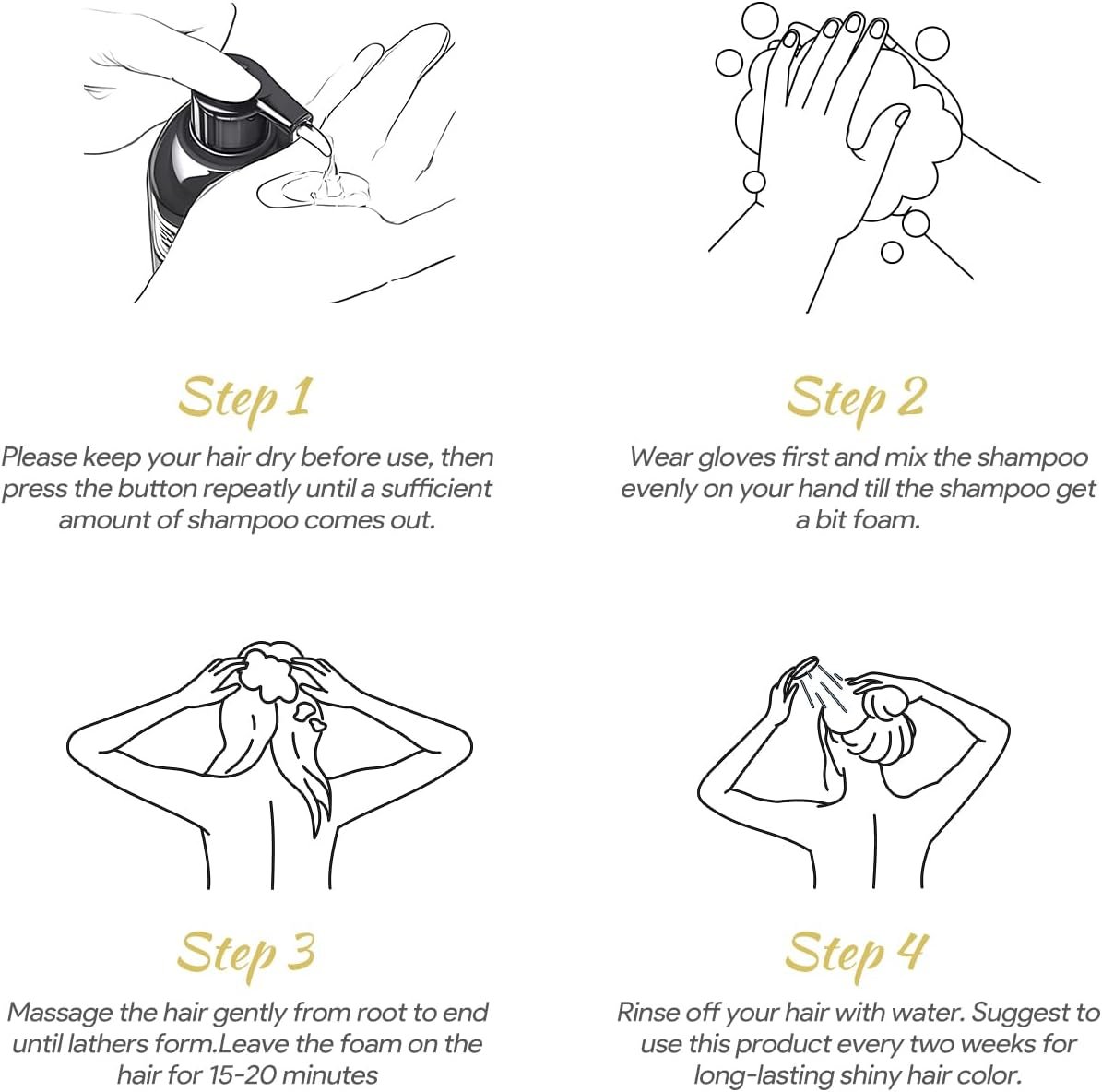 Step 1

Please keep your hair dry before use, then press the button repeatly until a sufficient amount of shampoo comes out.

Step 2

Wear gloves first and mix the shampoo evenly on your hand till the shampoo get a bit foam.

Step 3

Massage the hair gently from root to end until lathers form.Leave the foam on the hair for 15-20 minutes

Step 4

Rinse off your hair with water. Suggest to use this product every two weeks for long-lasting shiny hair color.