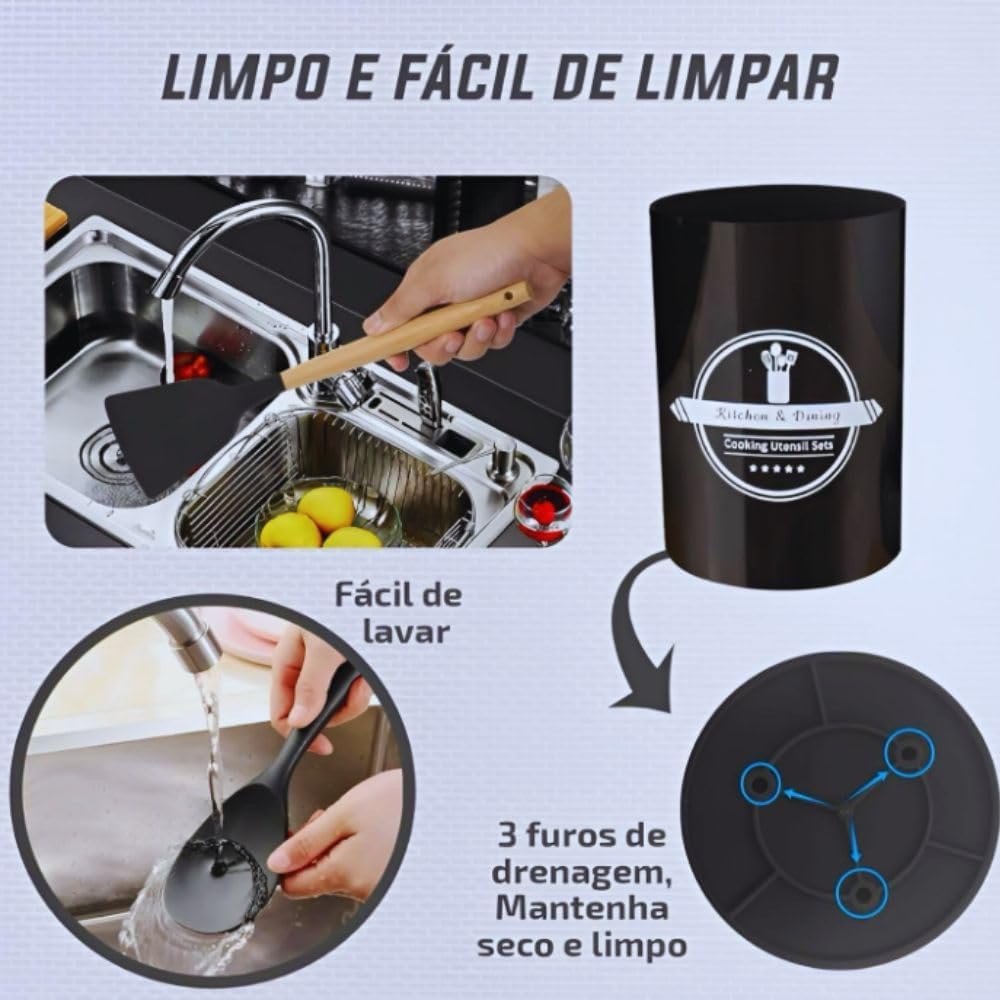 LIMPO E FÁCIL DE LIMPAR

Kitchen & Dining
Cooking Utensil Sets
★★★★★

Fácil de lavar

3 furos de drenagem, Mantenha seco e limpo