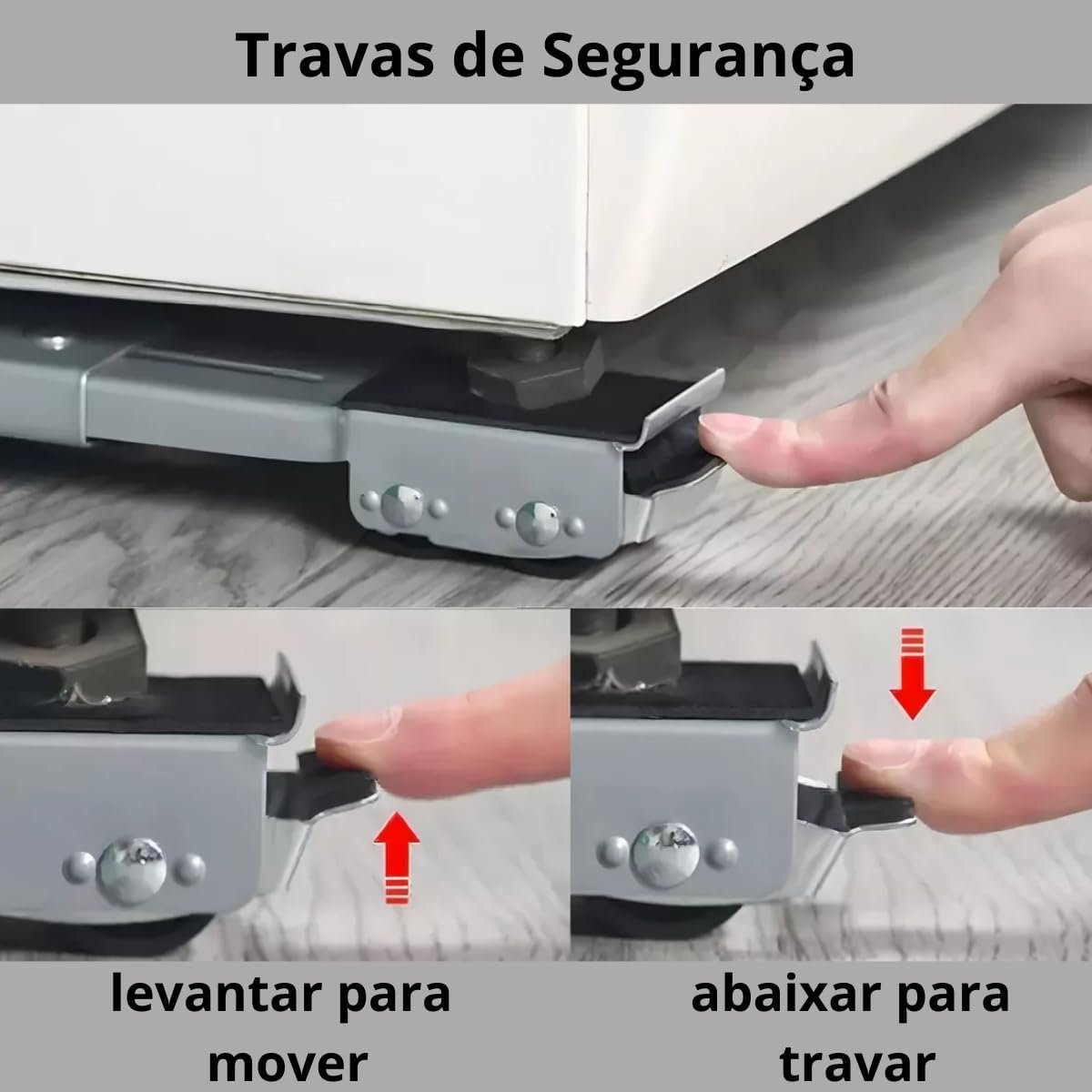 Travas de Segurança

levantar para mover

abaixar para travar