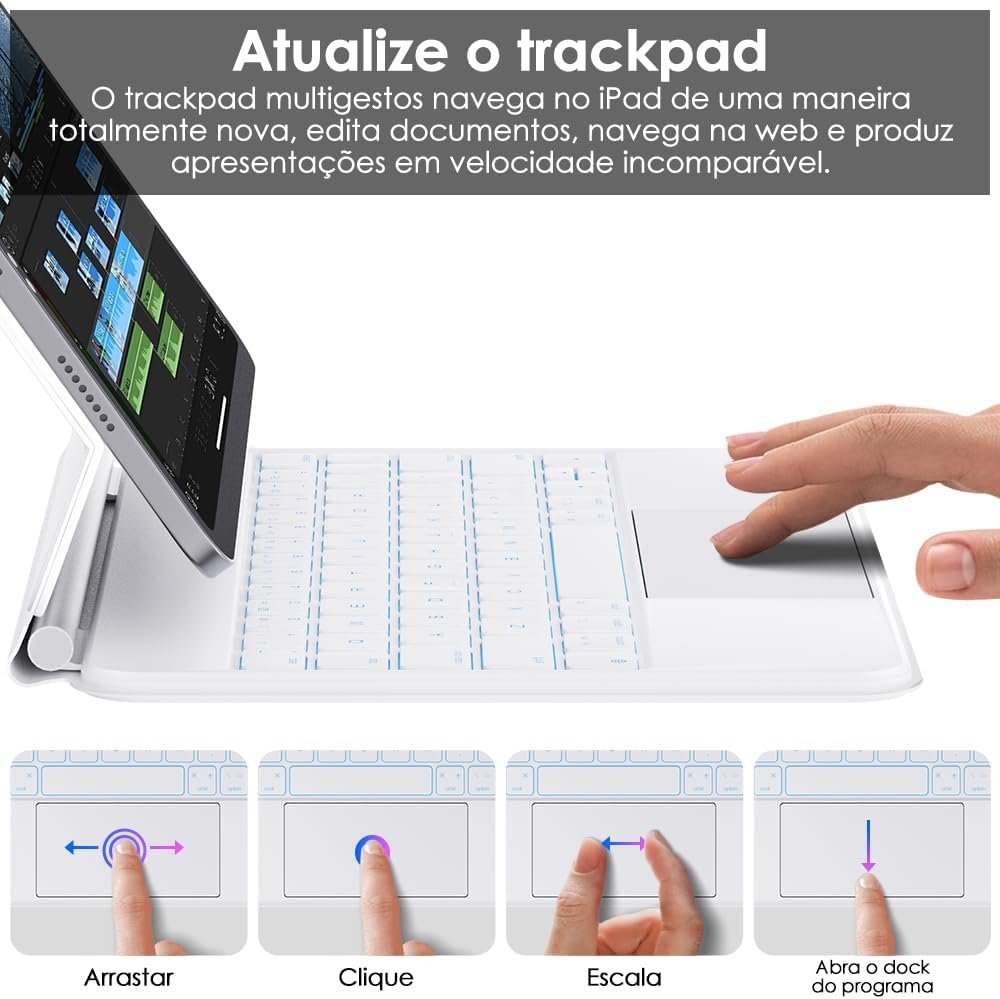 Atualize o trackpad
O trackpad multigestos navega no iPad de uma maneira totalmente nova, edita documentos, navega na web e produz apresentações em velocidade incomparável.

Arrastar

Clique

Escala

Abra o dock do programa