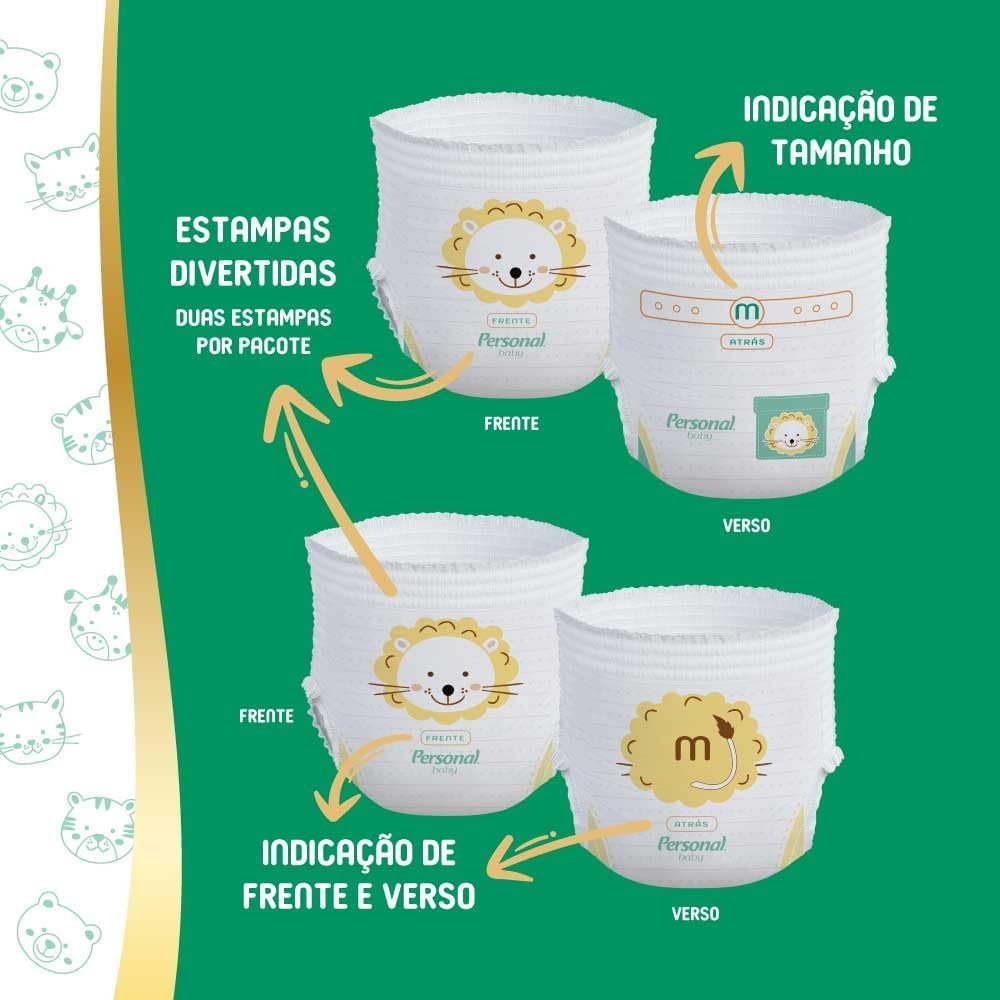 INDICAÇÃO DE TAMANHO

ESTAMPAS DIVERTIDAS

DUAS ESTAMPAS POR PACOTE

FRENTE
Personal baby

FRENTE

m

ATRÁS

Personal baby

VERSO

FRENTE

FRENTE
Personal baby

m

ATRÁS
Personal baby

INDICAÇÃO DE FRENTE E VERSO

VERSO