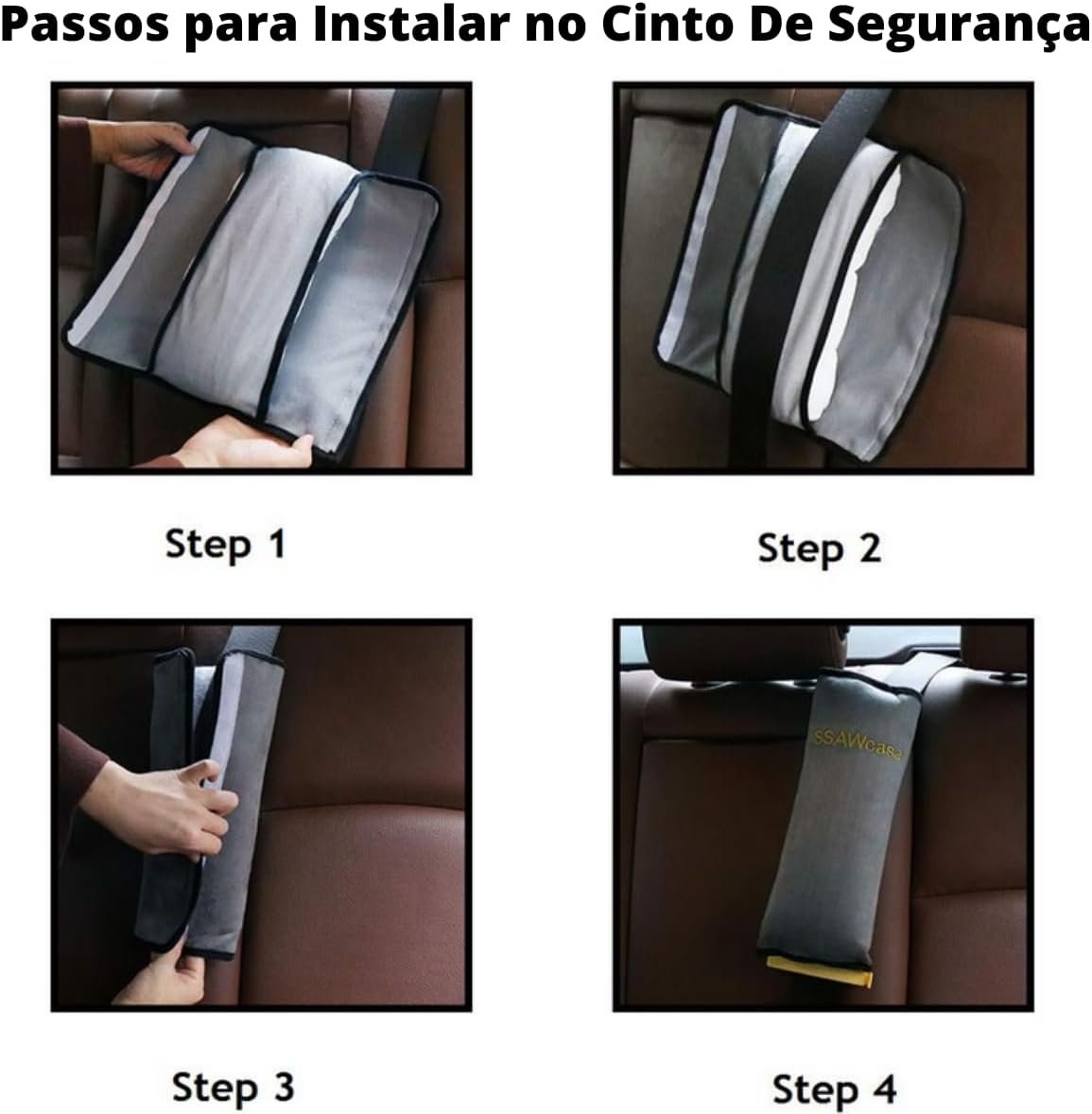 Passos para Instalar no Cinto De Segurança

Step 1

Step 2

Step 3

SSAWcasa

Step 4