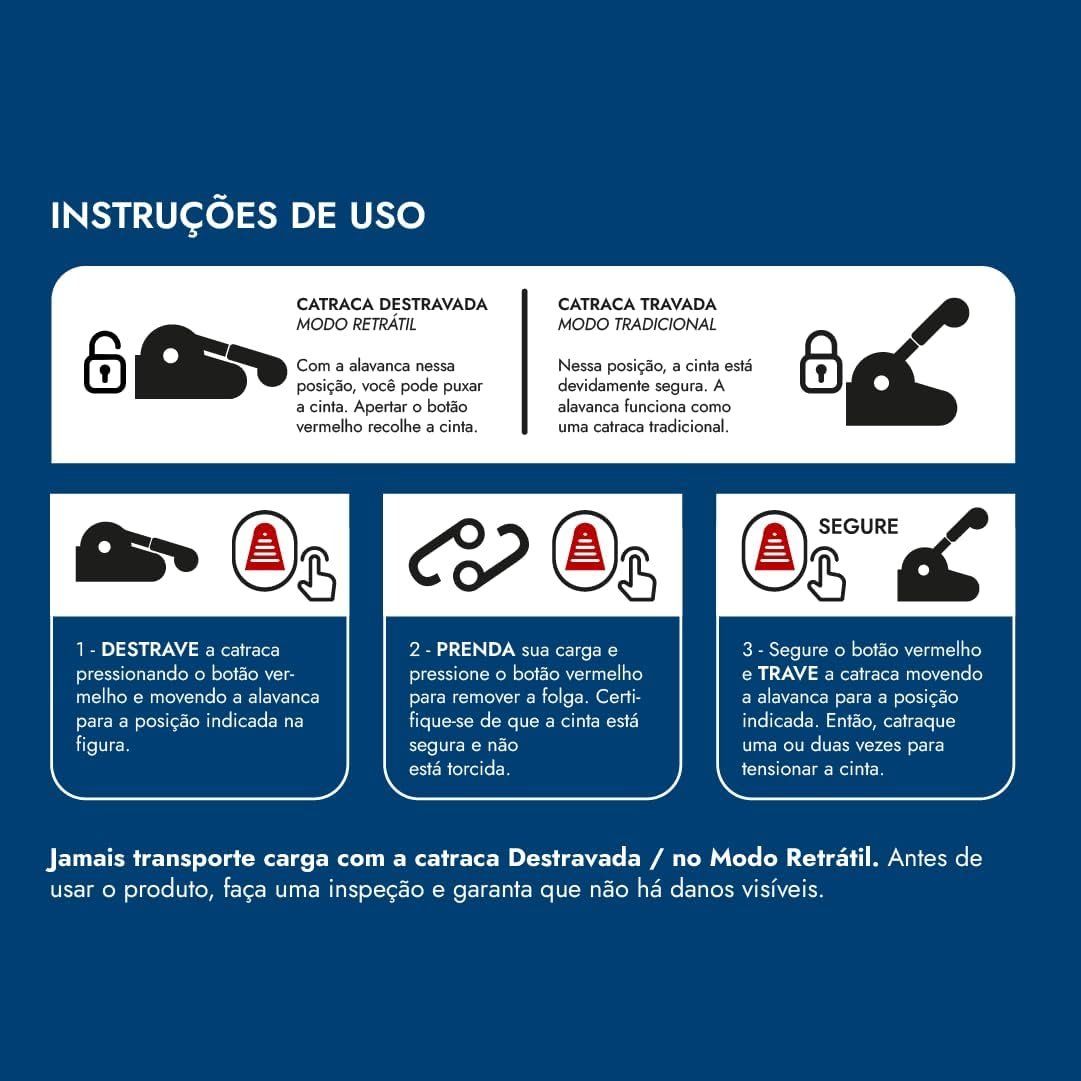 INSTRUÇÕES DE USO

CATRACA DESTRAVADA
MODO RETRÁTIL

Com a alavanca nessa posição, você pode puxar a cinta. Apertar o botão vermelho recolhe a cinta.

CATRACA TRAVADA
MODO TRADICIONAL

Nessa posição, a cinta está devidamente segura. A alavanca funciona como uma catraca tradicional.

1 - DESTRAVE a catraca pressionando o botão vermelho e movendo a alavanca para a posição indicada na figura.

2 - PRENDA sua carga e pressione o botão vermelho para remover a folga. Certifique-se de que a cinta está segura e não está torcida.

SEGURE

3 - Segure o botão vermelho e TRAVE a catraca movendo a alavanca para a posição indicada. Então, catraque uma ou duas vezes para tensionar a cinta.

Jamais transporte carga com a catraca Destravada / no Modo Retrátil. Antes de usar o produto, faça uma inspeção e garanta que não há danos visíveis.