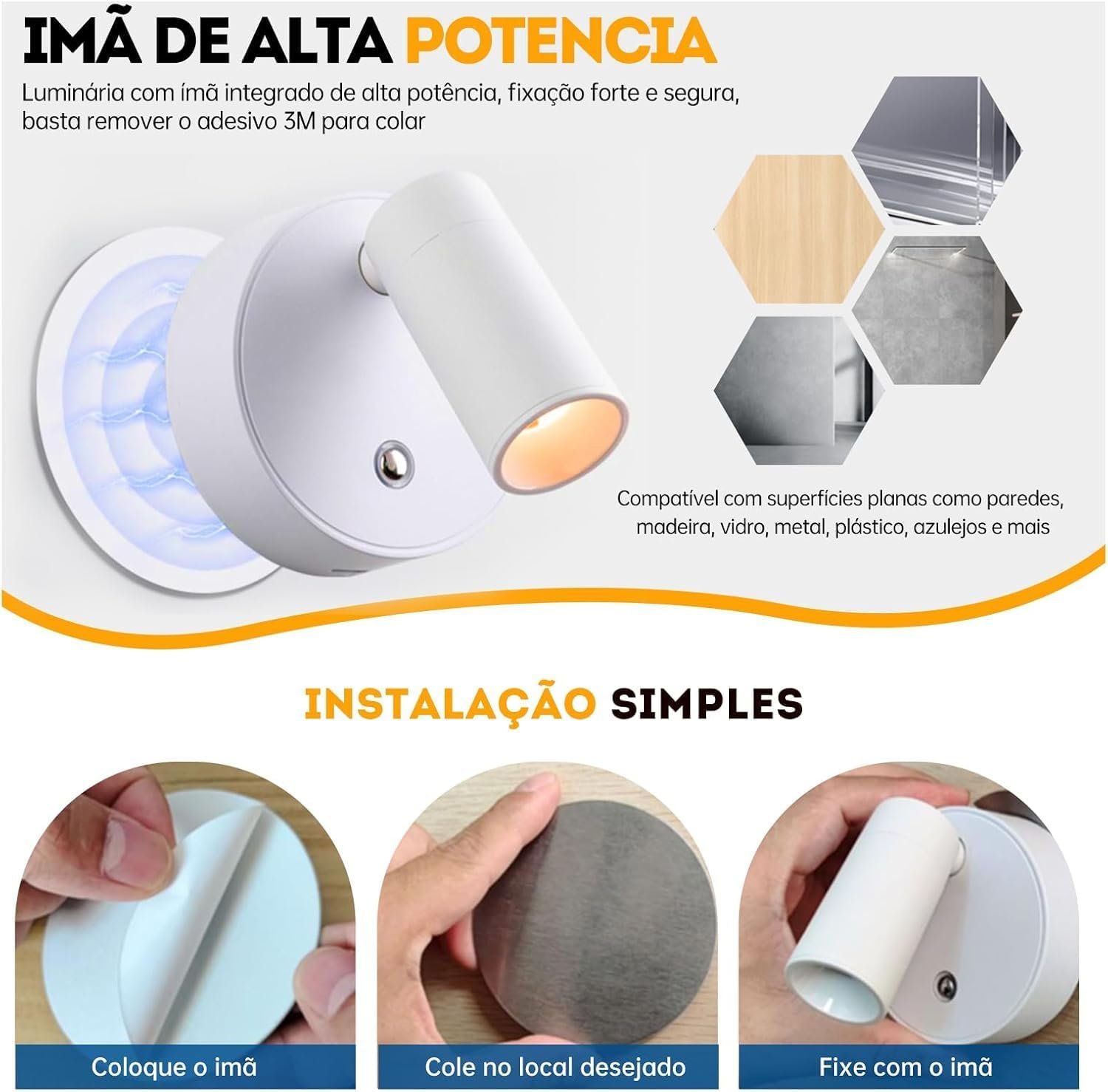 IMÃ DE ALTA POTENCIA

Luminária com ímã integrado de alta potência, fixação forte e segura, basta remover o adesivo 3M para colar

Compatível com superfícies planas como paredes, madeira, vidro, metal, plástico, azulejos e mais

INSTALAÇÃO SIMPLES

Coloque o imã

Cole no local desejado

Fixe com o imã