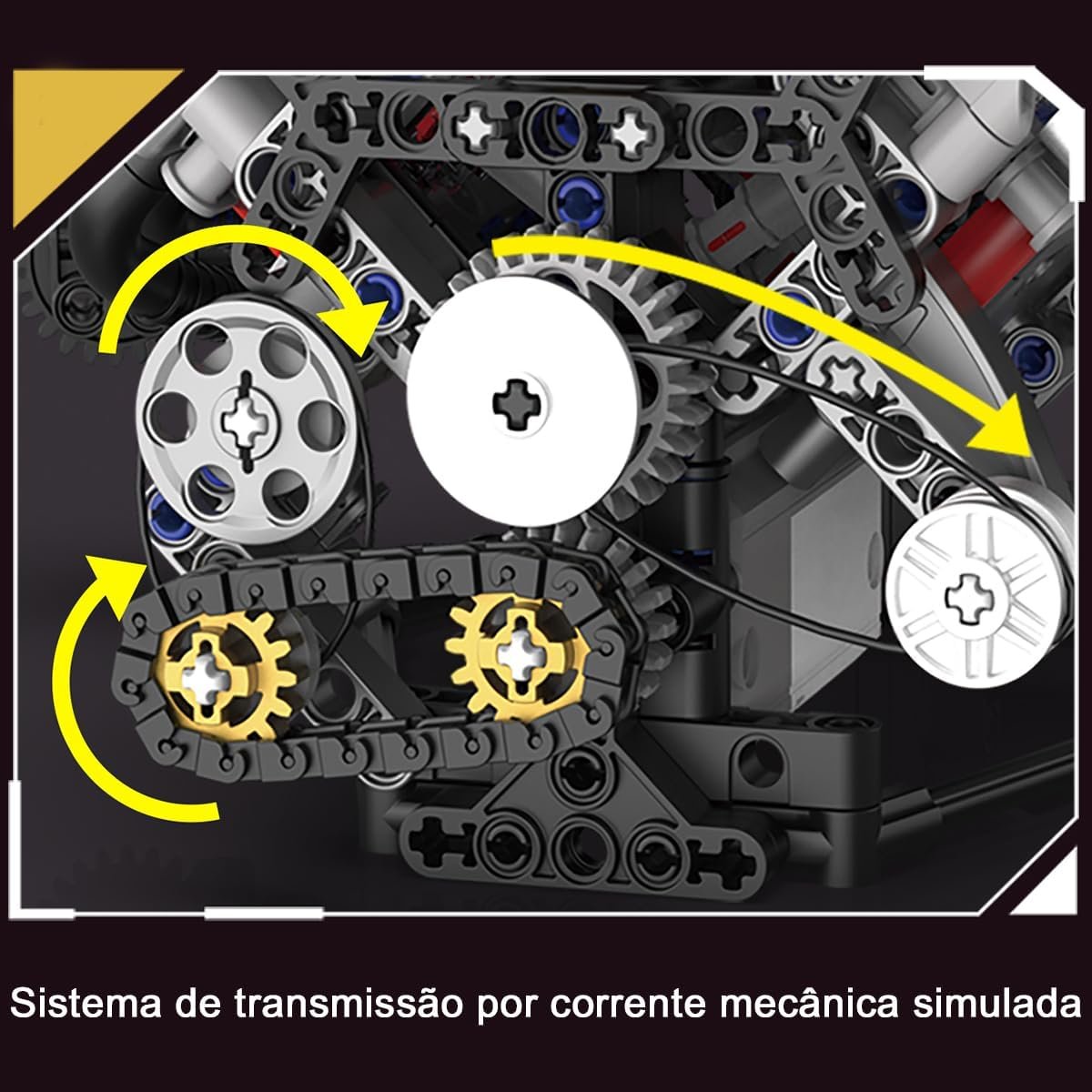 Sistema de transmissão por corrente mecânica simulada