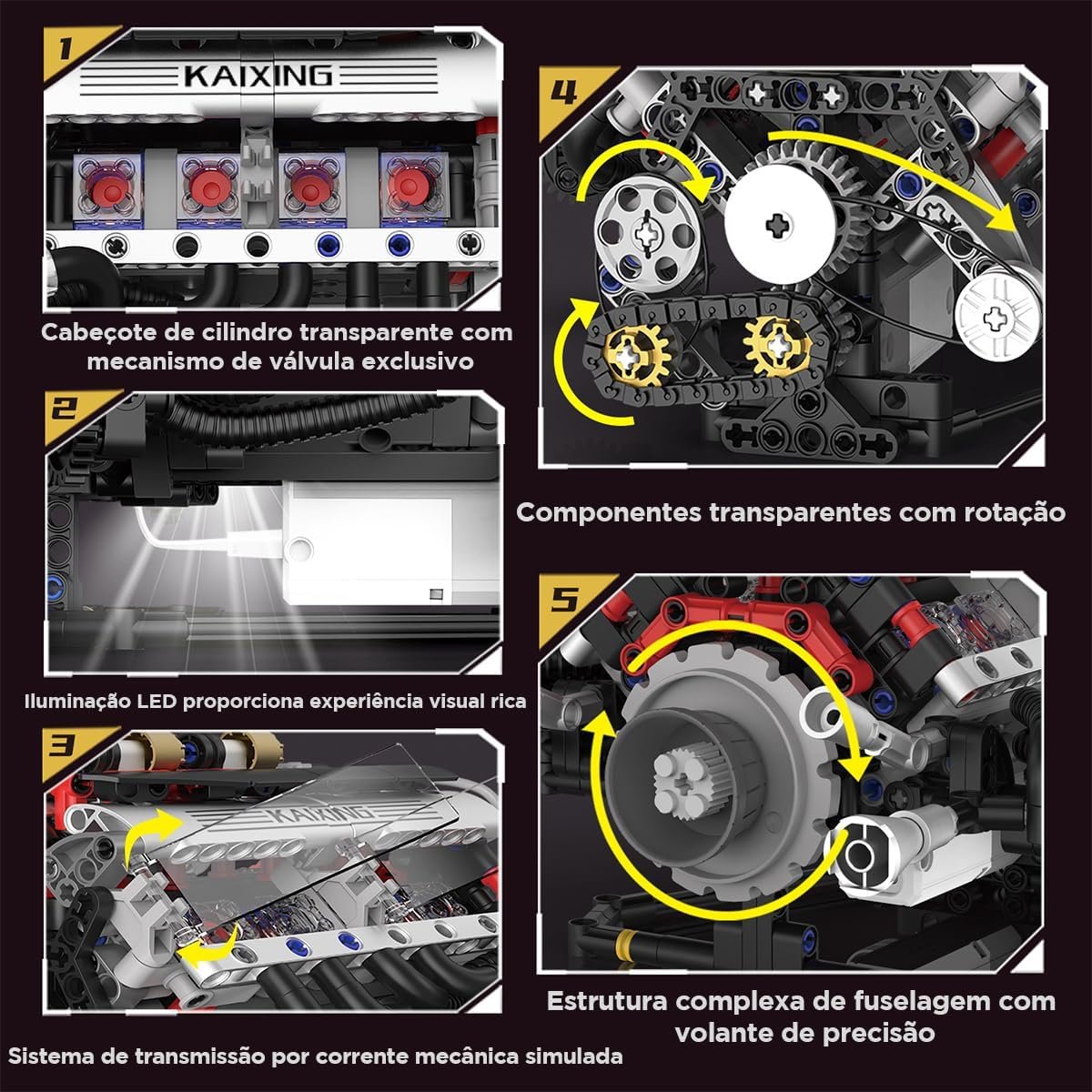 1

KAIXING

Cabeçote de cilindro transparente com mecanismo de válvula exclusivo

2

Iluminação LED proporciona experiência visual rica

3

KAIXING

Sistema de transmissão por corrente mecânica simulada

4

Componentes transparentes com rotação

5

Estrutura complexa de fuselagem com volante de precisão