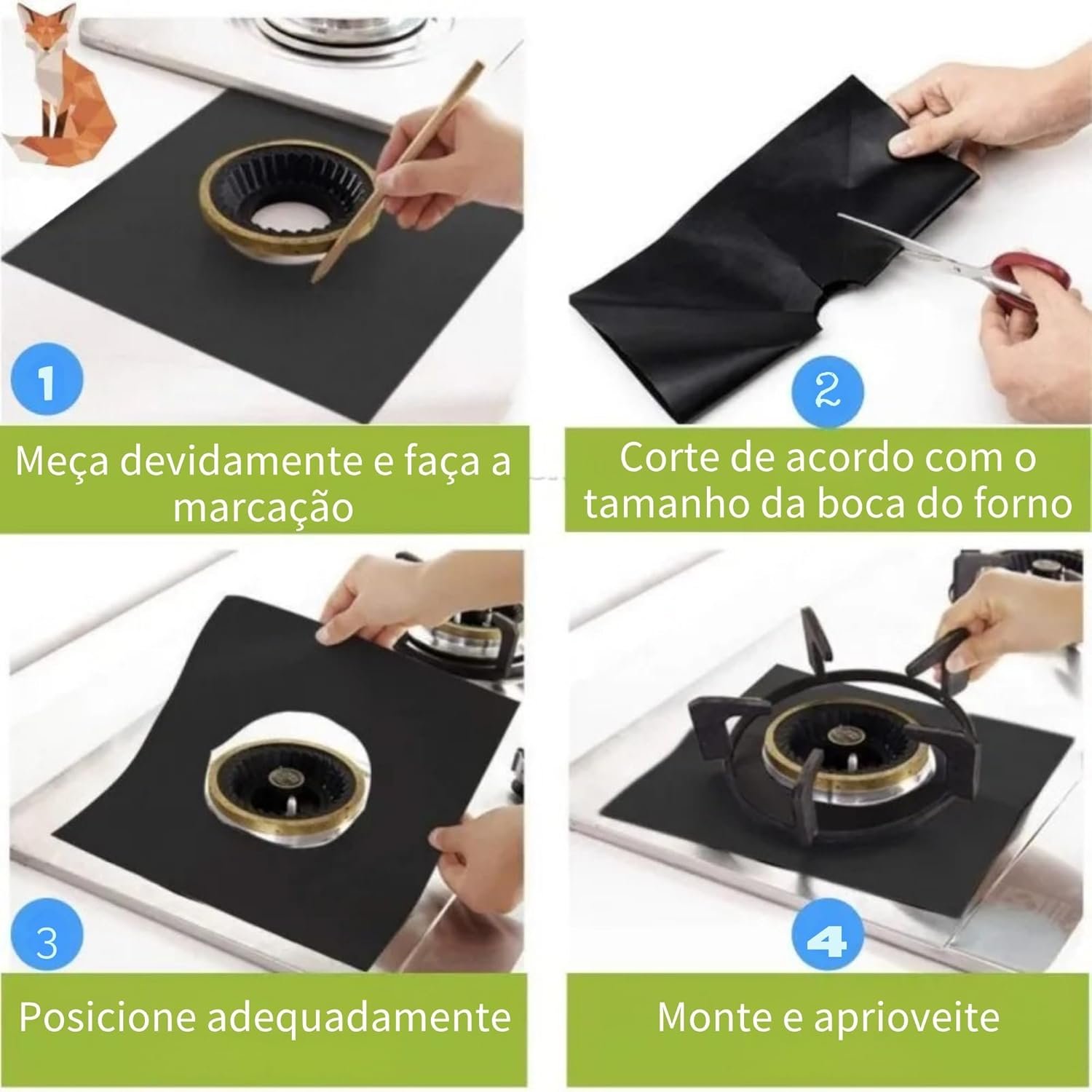 1

Meça devidamente e faça a marcação

2

Corte de acordo com o tamanho da boca do forno

3

Posicione adequadamente

4

Monte e aprioveite