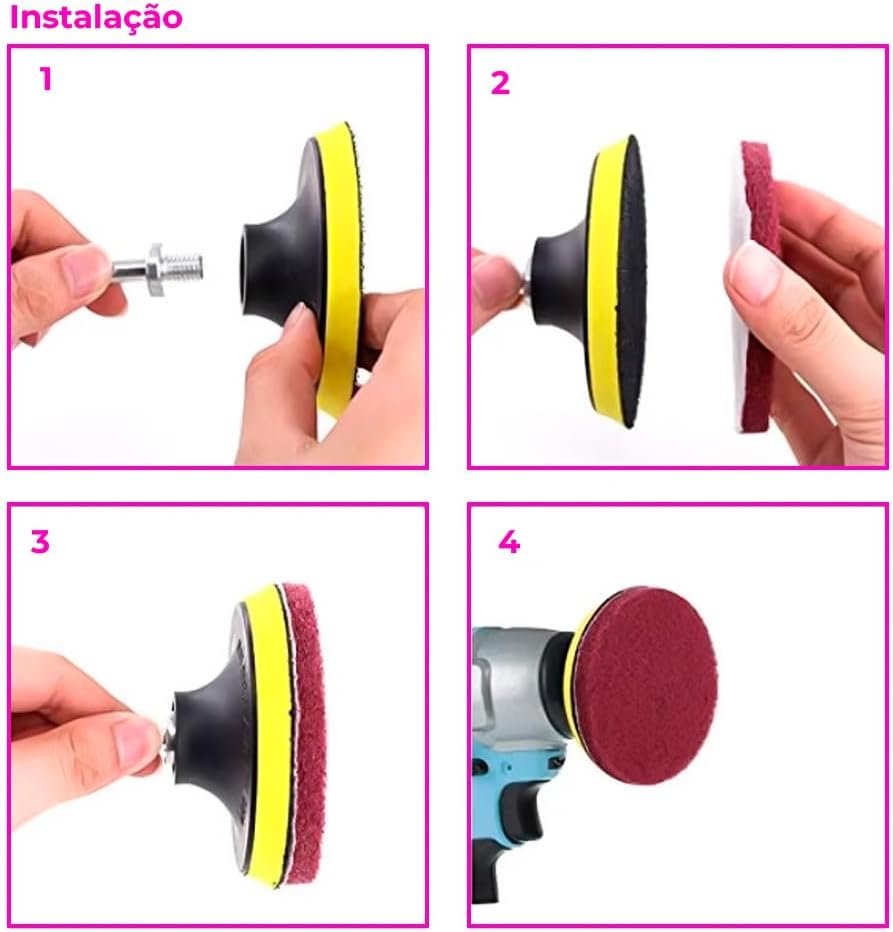 Instalação

1

2

3

4