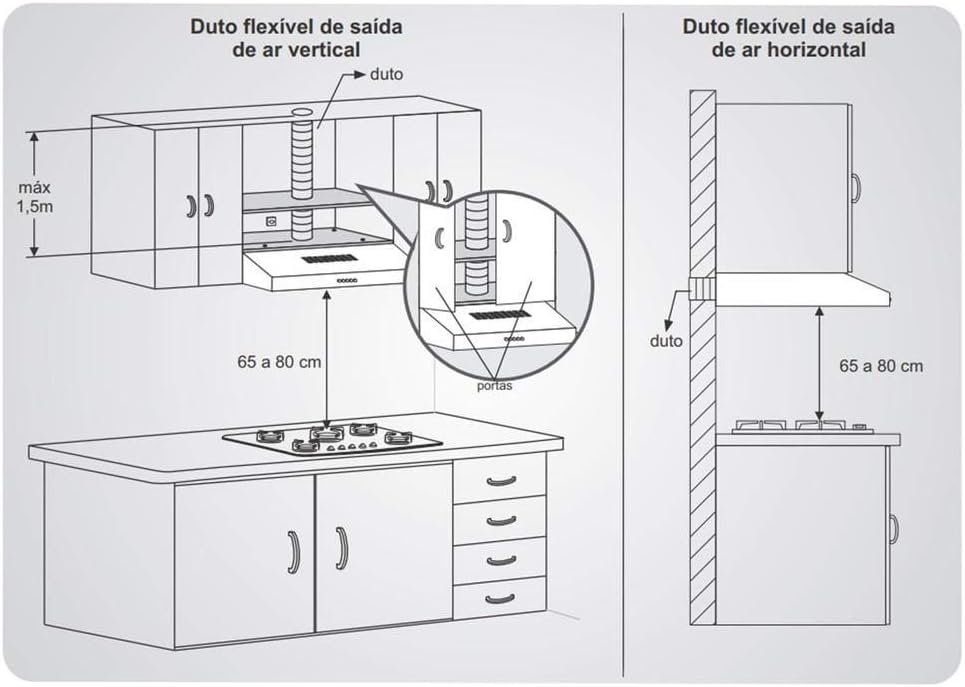 Duto flexível de saída de ar vertical

duto

máx 1,5m

65 a 80 cm

portas

Duto flexível de saída de ar horizontal

duto

65 a 80 cm