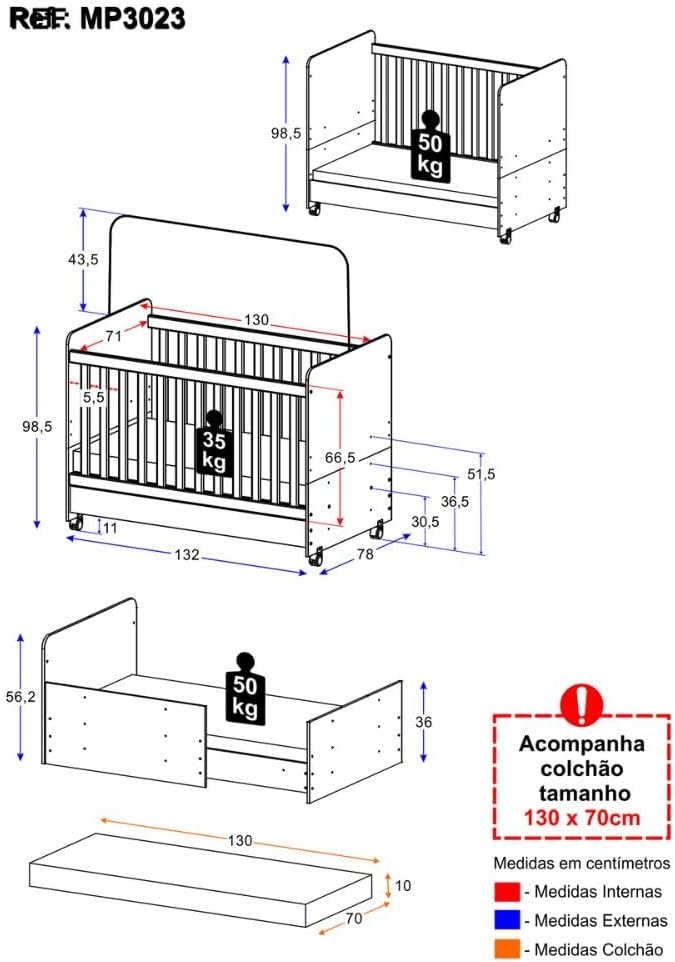 REF: MP3023

98,5

50 kg

43,5

130

71

5,5

98,5

35 kg

66,5

51,5

36,5

30,5

11

132

78

56,2

50 kg

36

Acompanha colchão tamanho 130 x 70cm

130

10

70

Medidas em centímetros

- Medidas Internas

- Medidas Externas

- Medidas Colchão