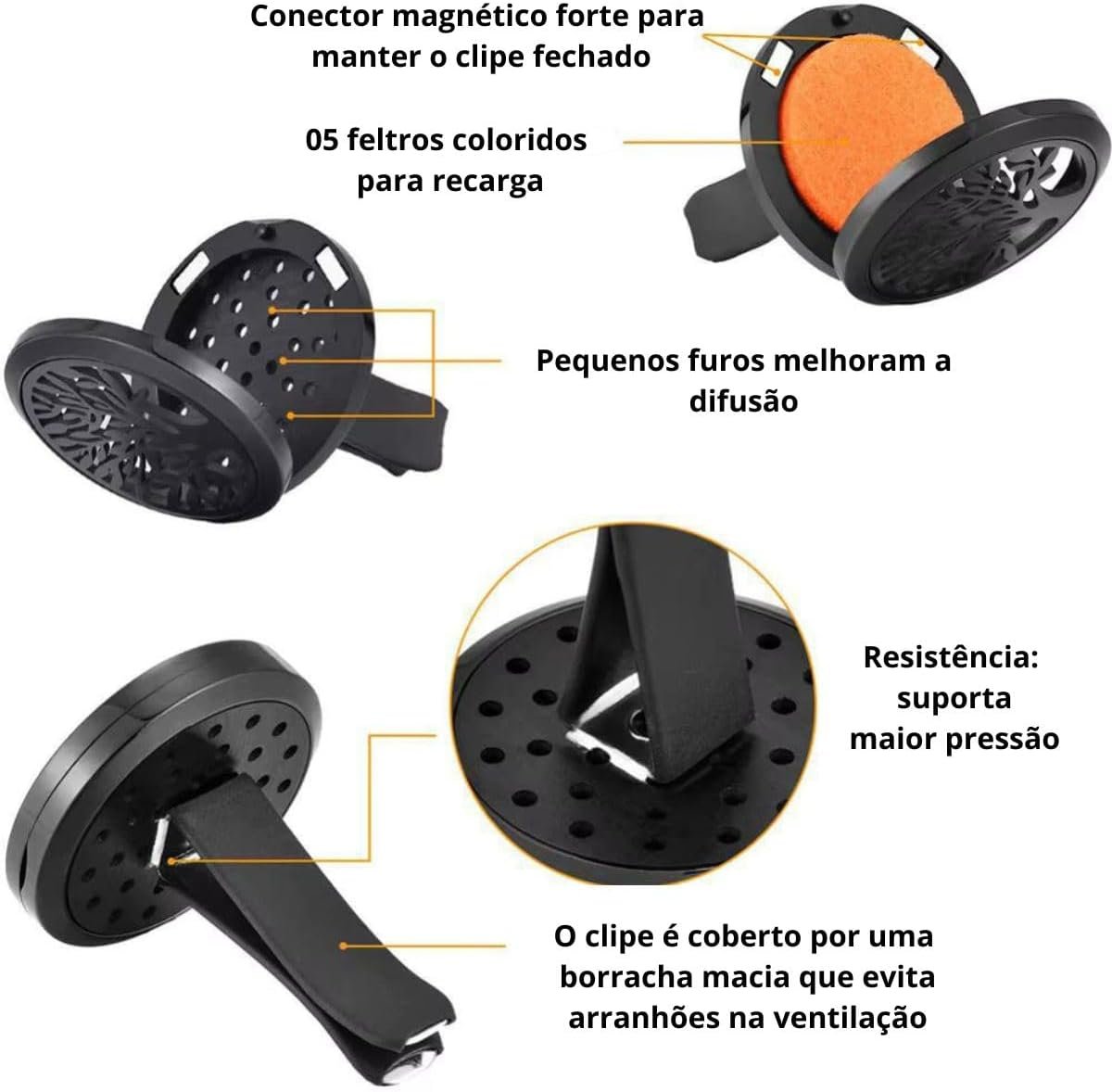 Conector magnético forte para manter o clipe fechado

05 feltros coloridos para recarga

Pequenos furos melhoram a difusão

Resistência: suporta maior pressão

O clipe é coberto por uma borracha macia que evita arranhões na ventilação