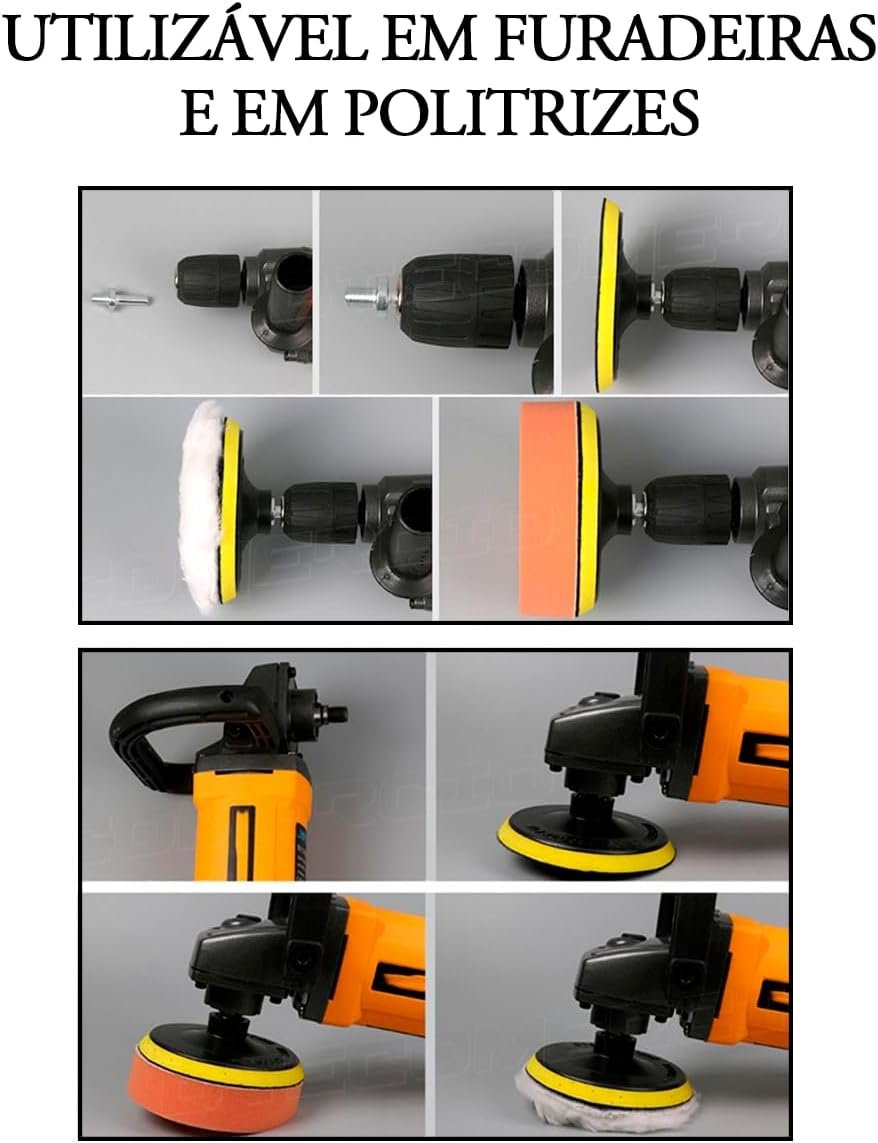 UTILIZÁVEL EM FURADEIRAS E EM POLITRIZES