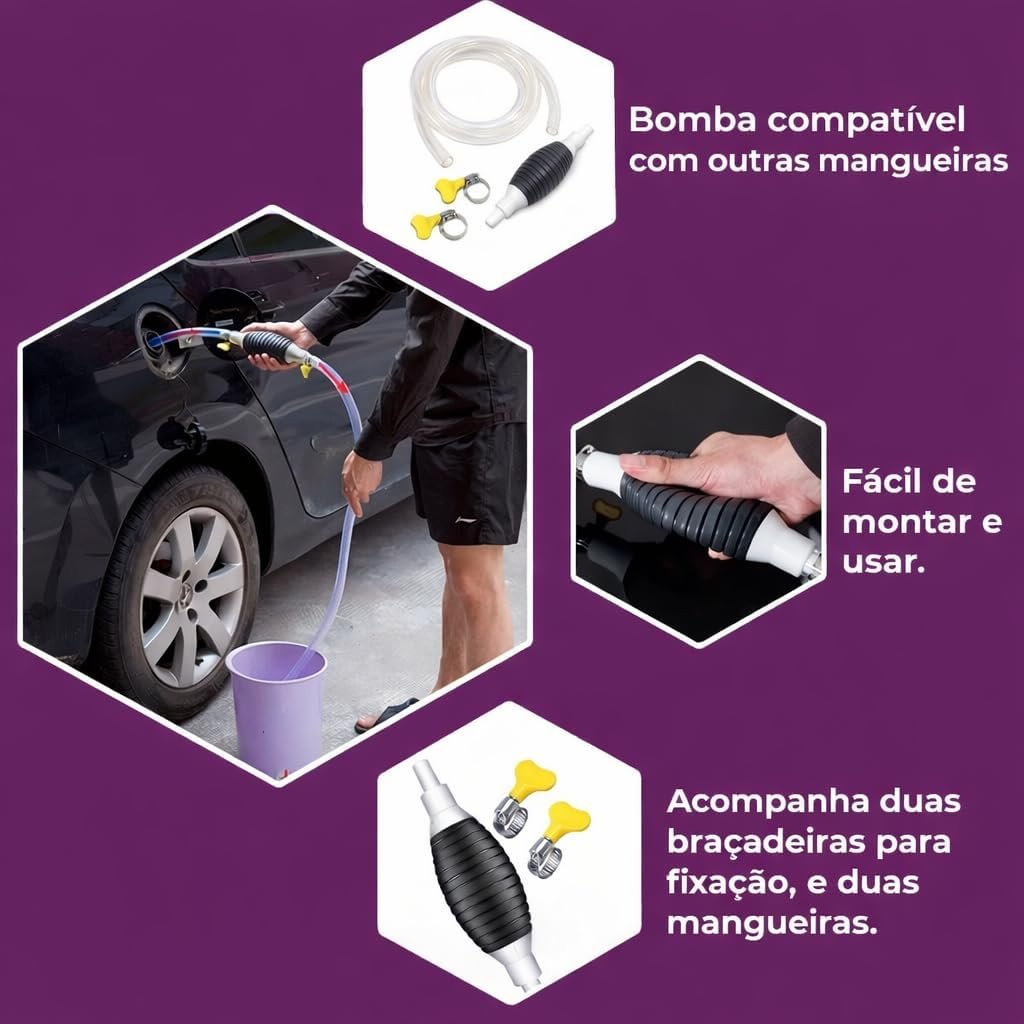 Bomba compatível com outras mangueiras

Fácil de montar e usar.

Acompanha duas braçadeiras para fixação, e duas mangueiras.