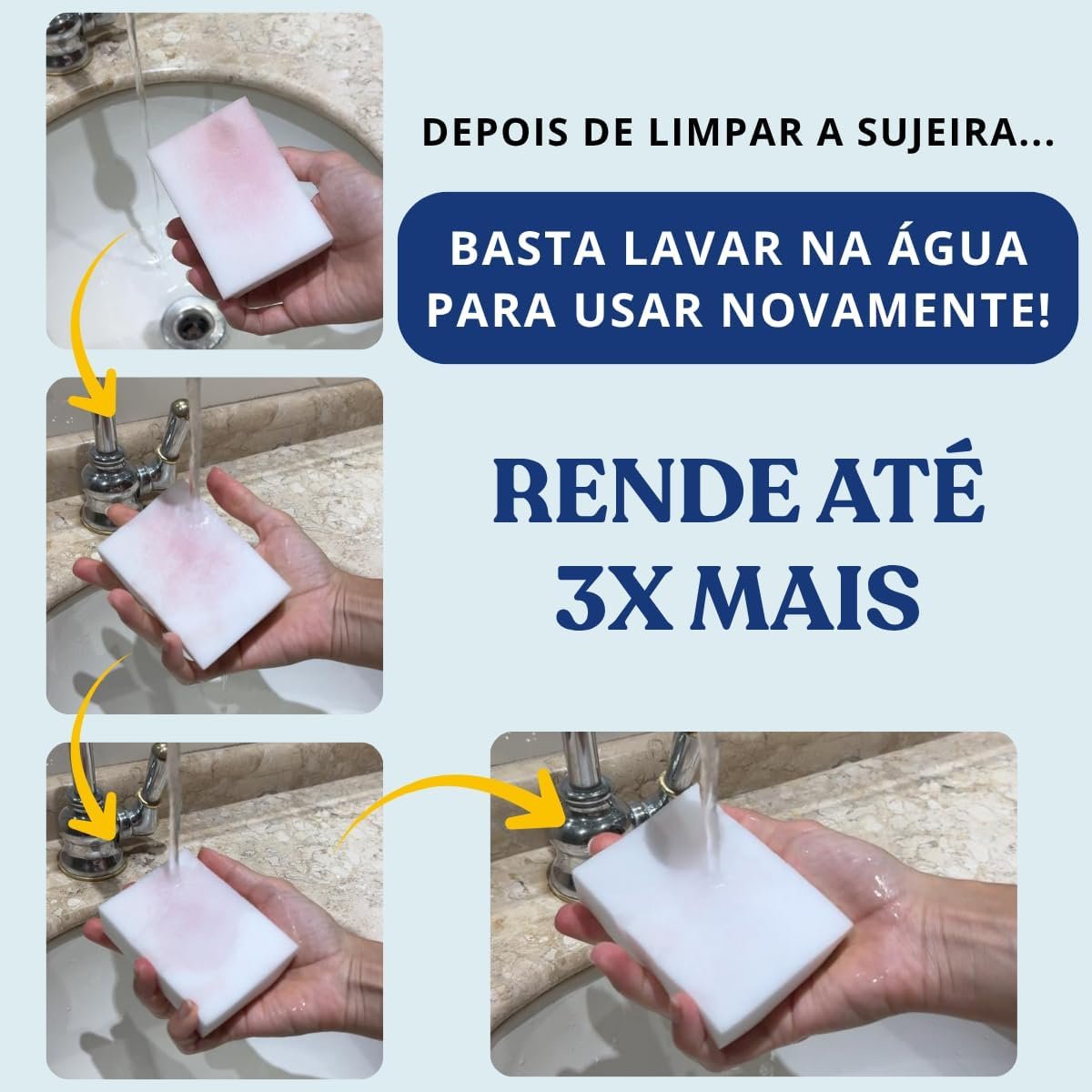 DEPOIS DE LIMPAR A SUJEIRA...

BASTA LAVAR NA ÁGUA PARA USAR NOVAMENTE!

RENDE ATÉ 3X MAIS