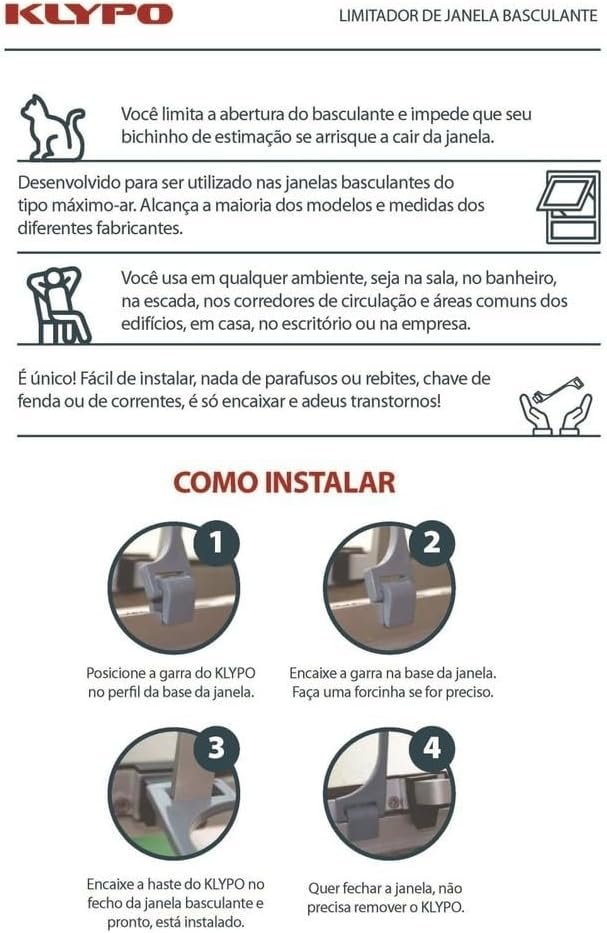 KLYPO

LIMITADOR DE JANELA BASCULANTE

Você limita a abertura do basculante e impede que seu bichinho de estimação se arrisque a cair da janela.

Desenvolvido para ser utilizado nas janelas basculantes do tipo máximo-ar. Alcança a maioria dos modelos e medidas dos diferentes fabricantes.

Você usa em qualquer ambiente, seja na sala, no banheiro, na escada, nos corredores de circulação e áreas comuns dos edifícios, em casa, no escritório ou na empresa.

É único! Fácil de instalar, nada de parafusos ou rebites, chave de fenda ou de correntes, é só encaixar e adeus transtornos!

COMO INSTALAR

1

Posicione a garra do KLYPO no perfil da base da janela.

2

Encaixe a garra na base da janela. Faça uma forcinha se for preciso.

3

Encaixe a haste do KLYPO no fecho da janela basculante e pronto, está instalado.

4

Quer fechar a janela, não precisa remover o KLYPO.