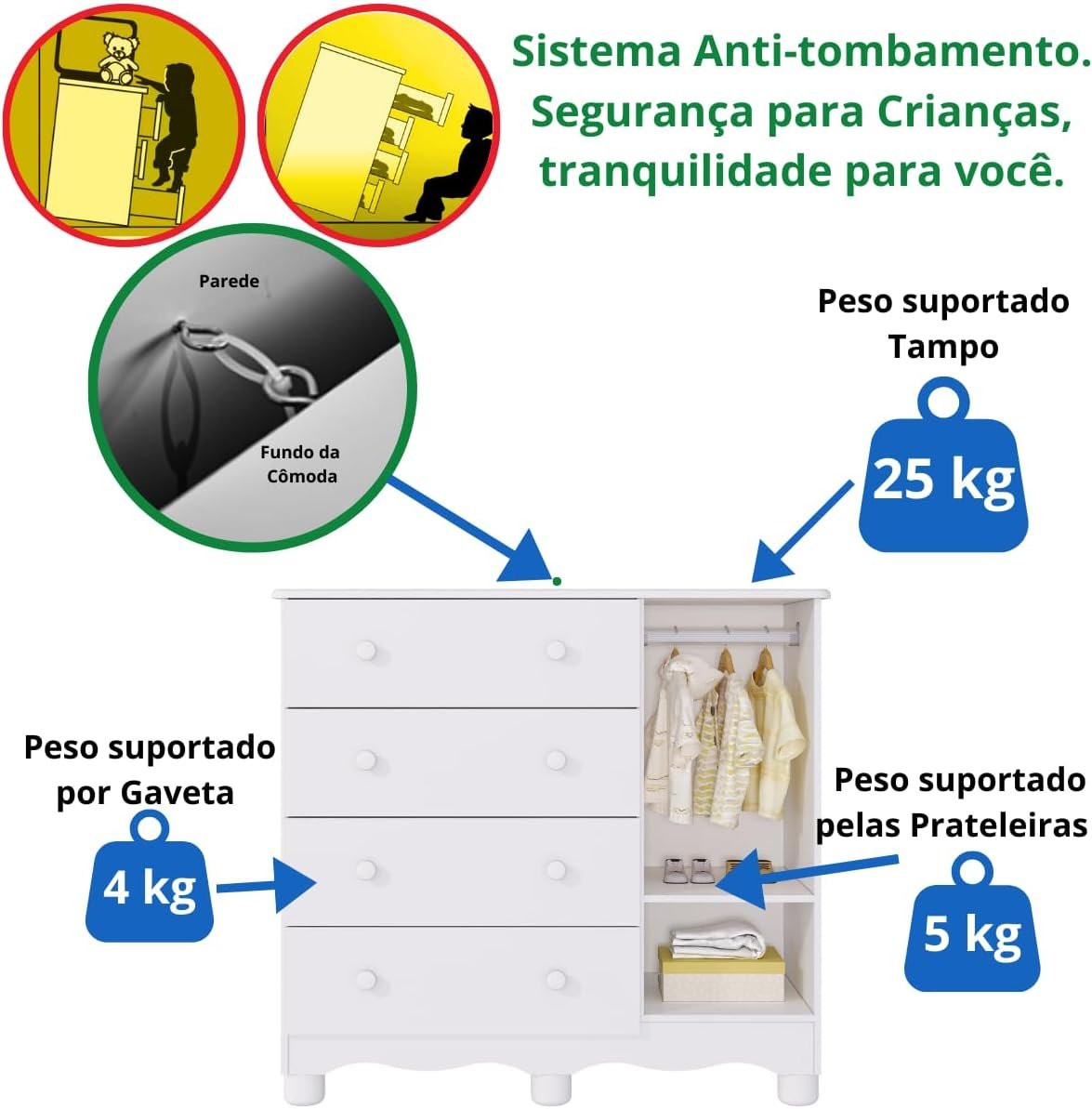 Sistema Anti-tombamento. Segurança para Crianças, tranquilidade para você.

Parede

Fundo da Cômoda

Peso suportado Tampo

25 kg

Peso suportado por Gaveta

4 kg

Peso suportado pelas Prateleiras

5 kg