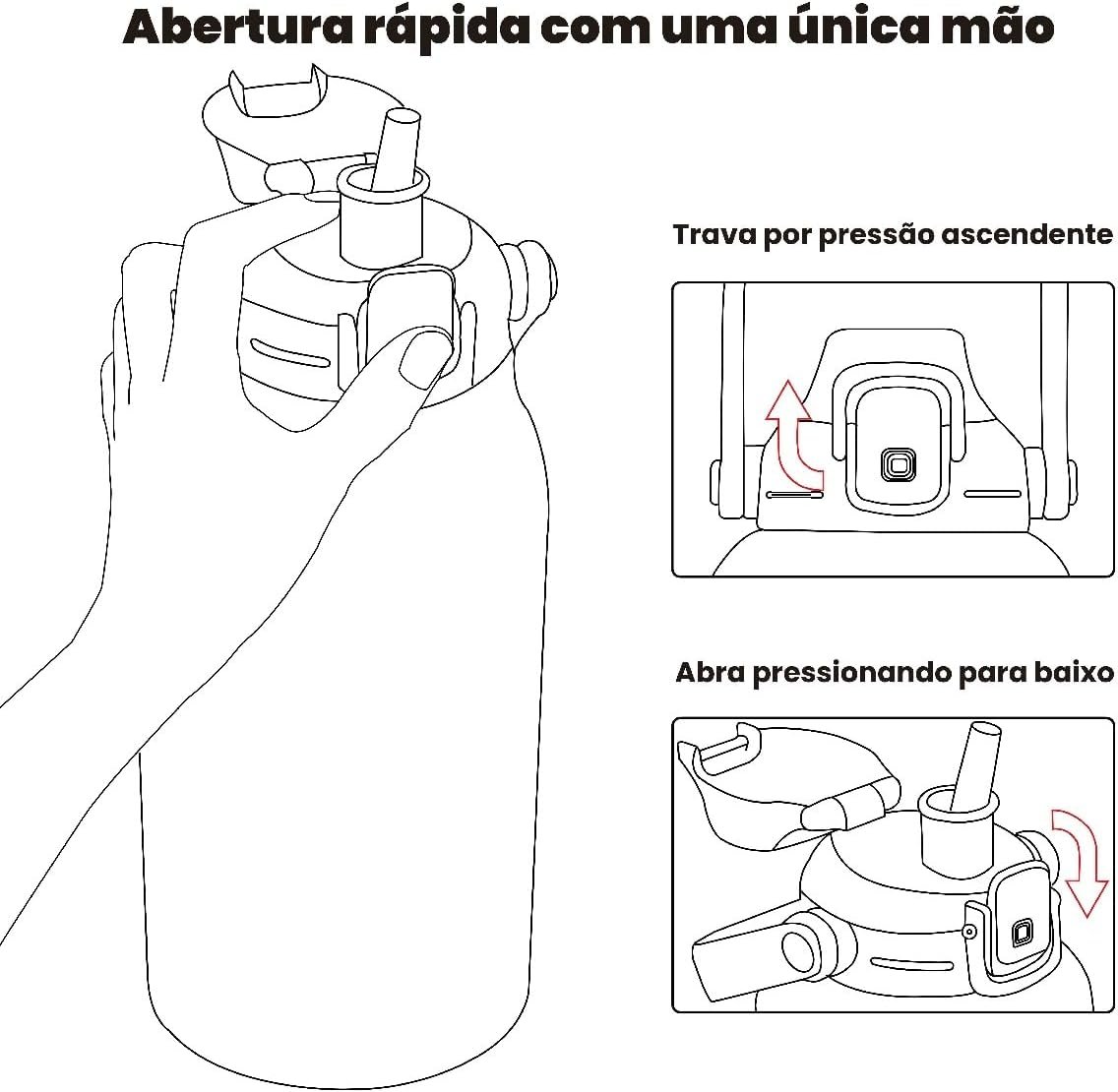 Abertura rápida com uma única mão

Trava por pressão ascendente

Abra pressionando para baixo