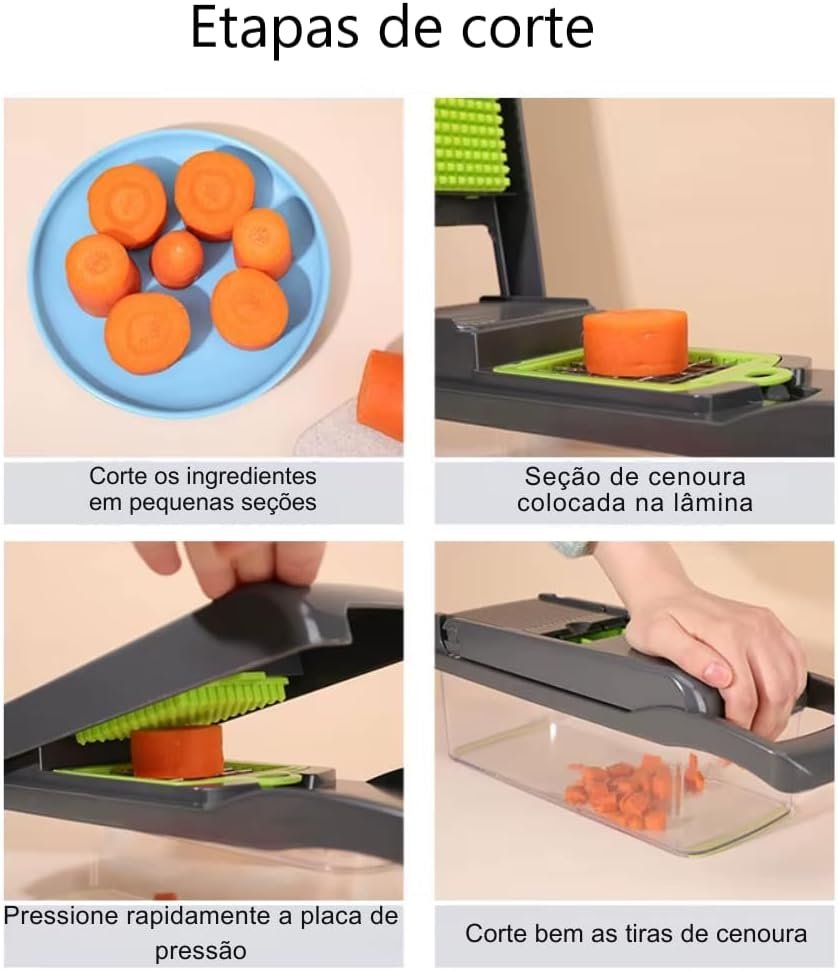 Etapas de corte

Corte os ingredientes em pequenas seções

Seção de cenoura colocada na lâmina

Pressione rapidamente a placa de pressão

Corte bem as tiras de cenoura