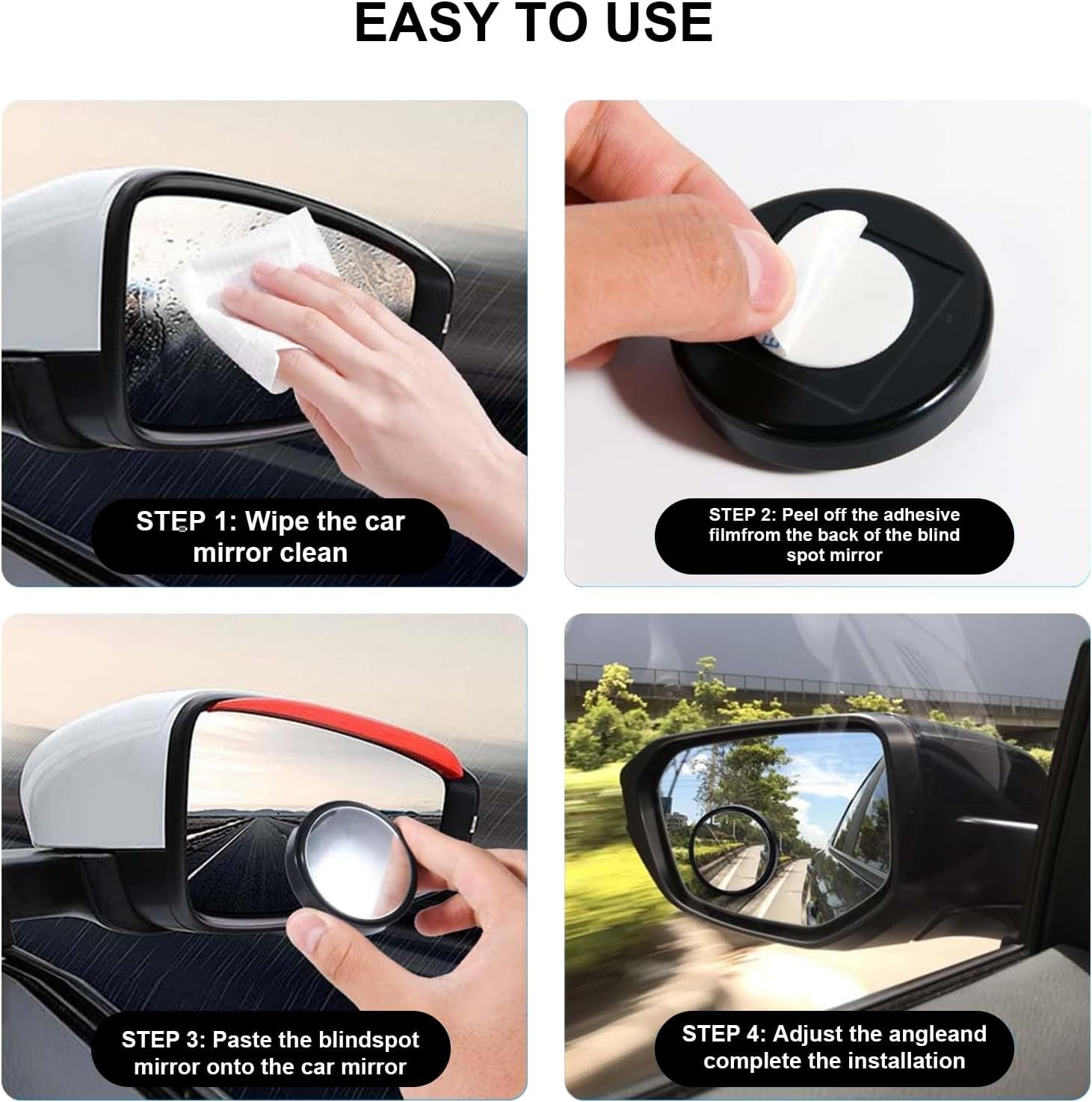 EASY TO USE

STEP 1: Wipe the car mirror clean

STEP 2: Peel off the adhesive filmfrom the back of the blind spot mirror

STEP 3: Paste the blindspot mirror onto the car mirror

STEP 4: Adjust the angleand complete the installation