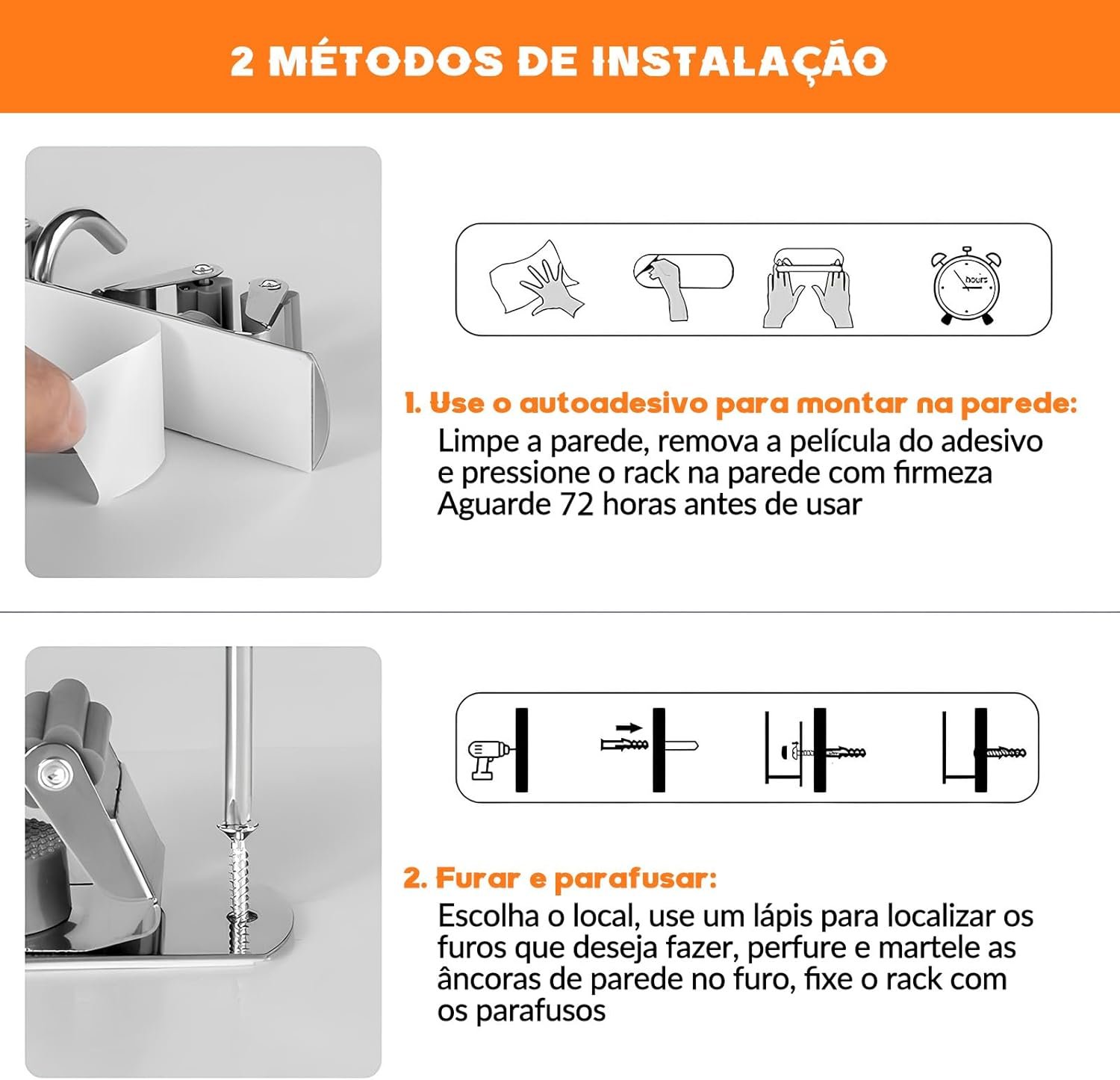 2 MÉTODOS DE INSTALAÇÃO

hours

1. Use o autoadesivo para montar na parede:
Limpe a parede, remova a película do adesivo e pressione o rack na parede com firmeza Aguarde 72 horas antes de usar

2. Furar e parafusar:
Escolha o local, use um lápis para localizar os furos que deseja fazer, perfure e martele as âncoras de parede no furo, fixe o rack com os parafusos