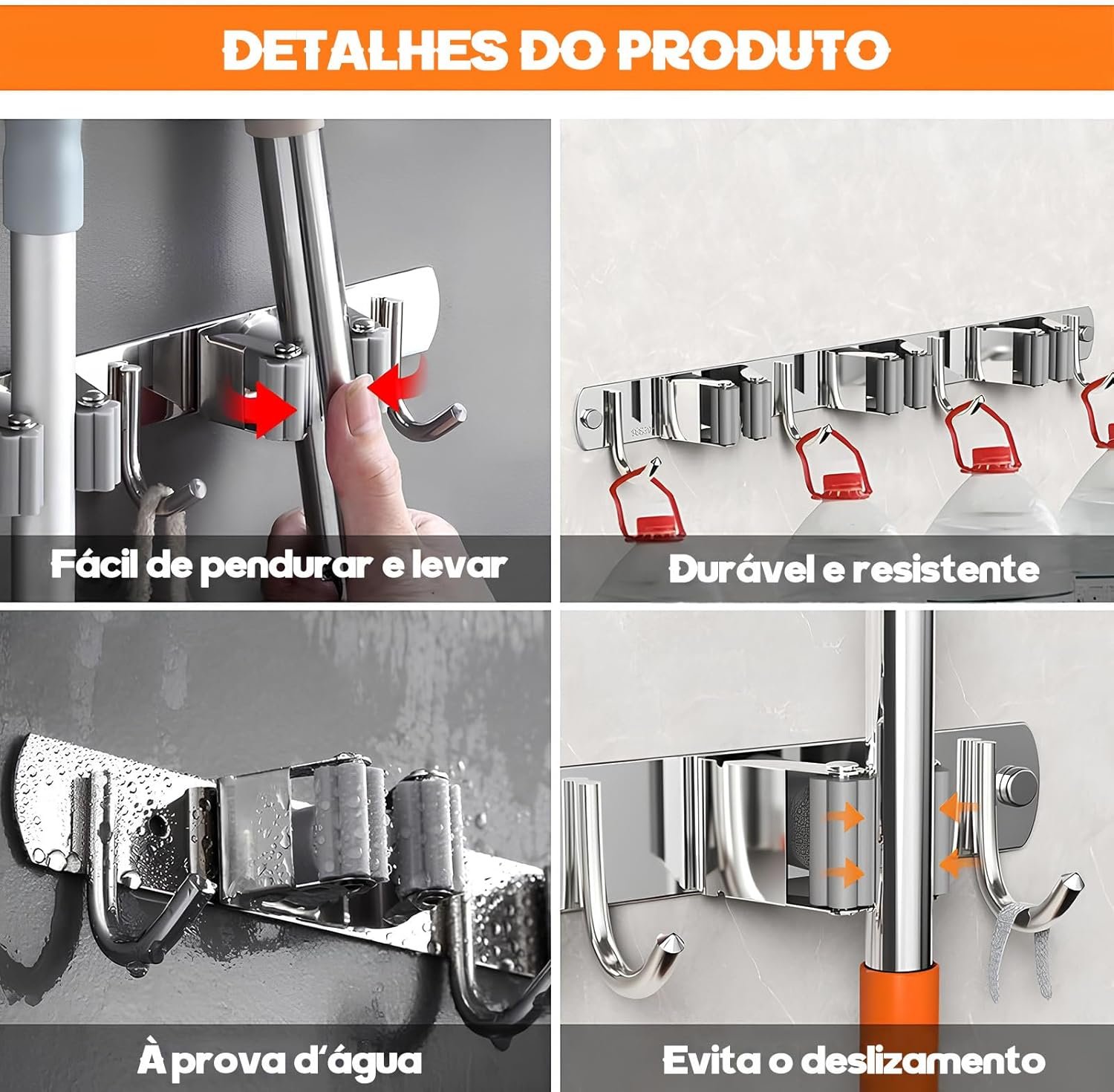 DETALHES DO PRODUTO

Fácil de pendurar e levar

Durável e resistente

À prova d'água

Evita o deslizamento