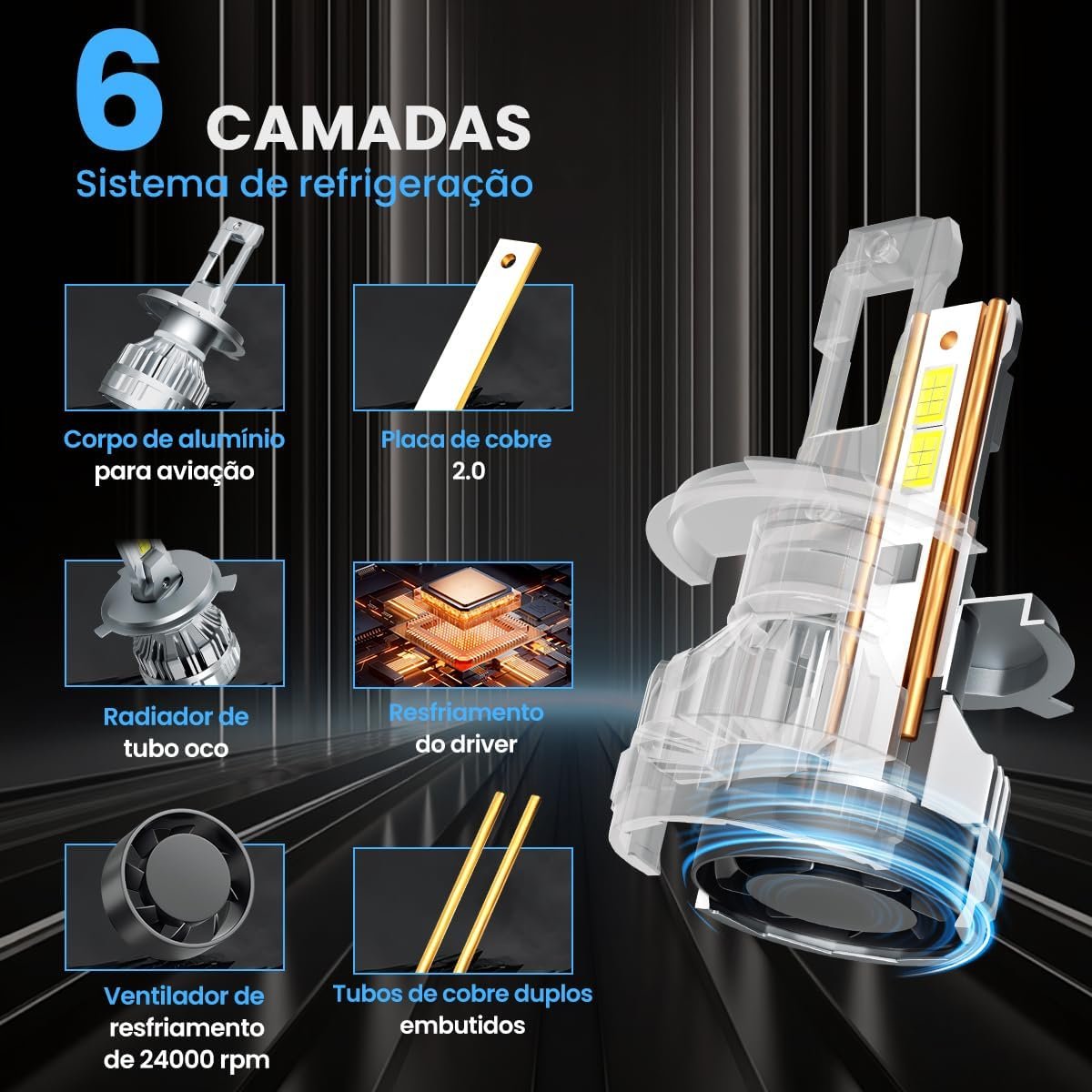 6 CAMADAS
Sistema de refrigeração

Corpo de alumínio para aviação

Placa de cobre 2.0

Radiador de tubo oco

Resfriamento do driver

Ventilador de resfriamento de 24000 rpm

Tubos de cobre duplos embutidos