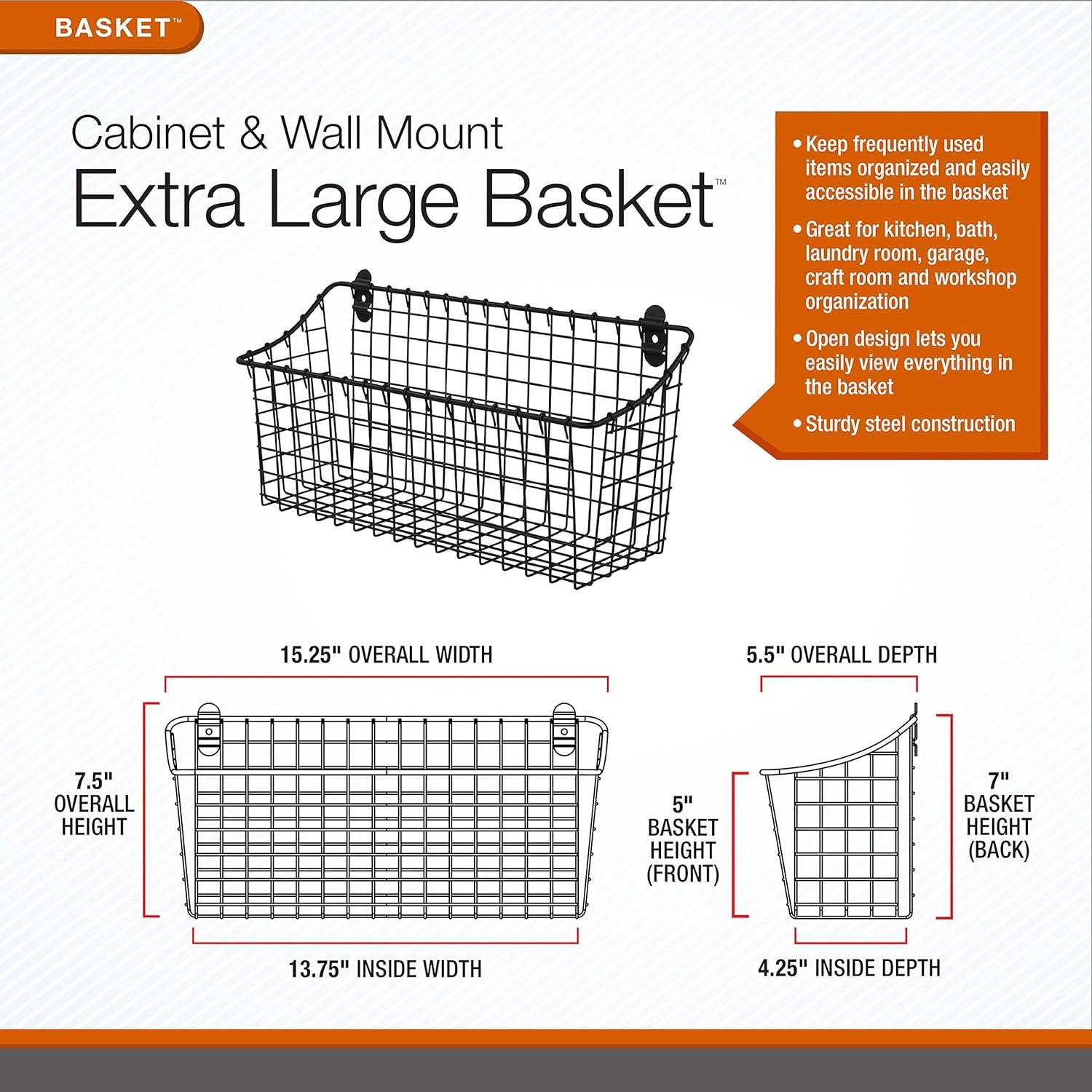 BASKET™

Cabinet & Wall Mount
Extra Large Basket™

• Keep frequently used items organized and easily accessible in the basket

• Great for kitchen, bath, laundry room, garage, craft room and workshop organization

• Open design lets you easily view everything in the basket

• Sturdy steel construction

15.25" OVERALL WIDTH

7.5" OVERALL HEIGHT

13.75" INSIDE WIDTH

5.5" OVERALL DEPTH

5" BASKET HEIGHT (FRONT)

7" BASKET HEIGHT (BACK)

4.25" INSIDE DEPTH