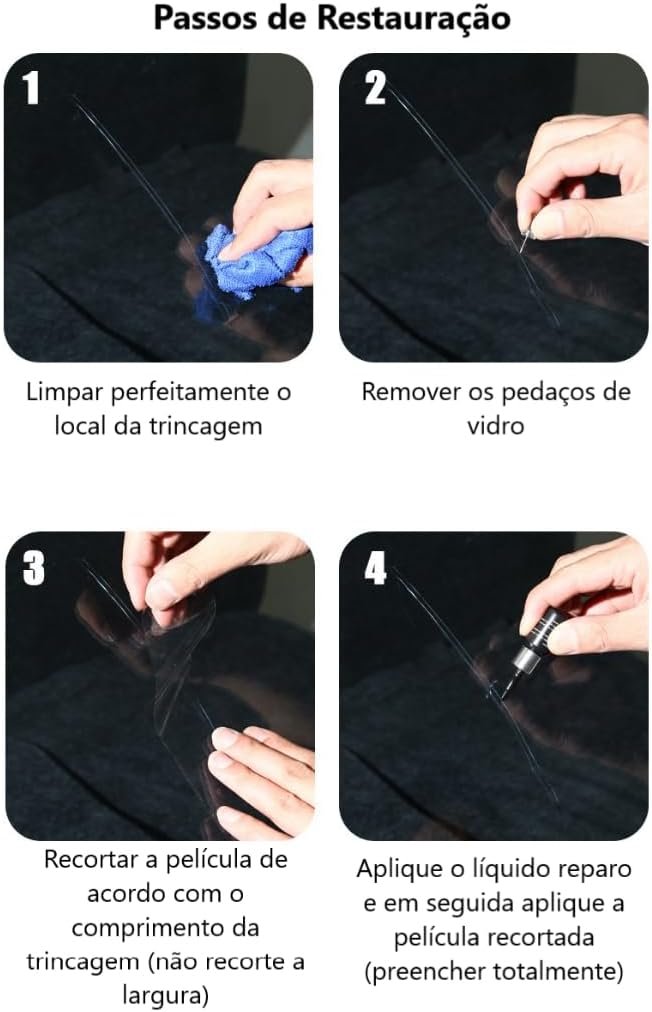 Passos de Restauração

1

Limpar perfeitamente o local da trincagem

2

Remover os pedaços de vidro

3

Recortar a película de acordo com o comprimento da trincagem (não recorte a largura)

4

Aplique o líquido reparo e em seguida aplique a película recortada (preencher totalmente)