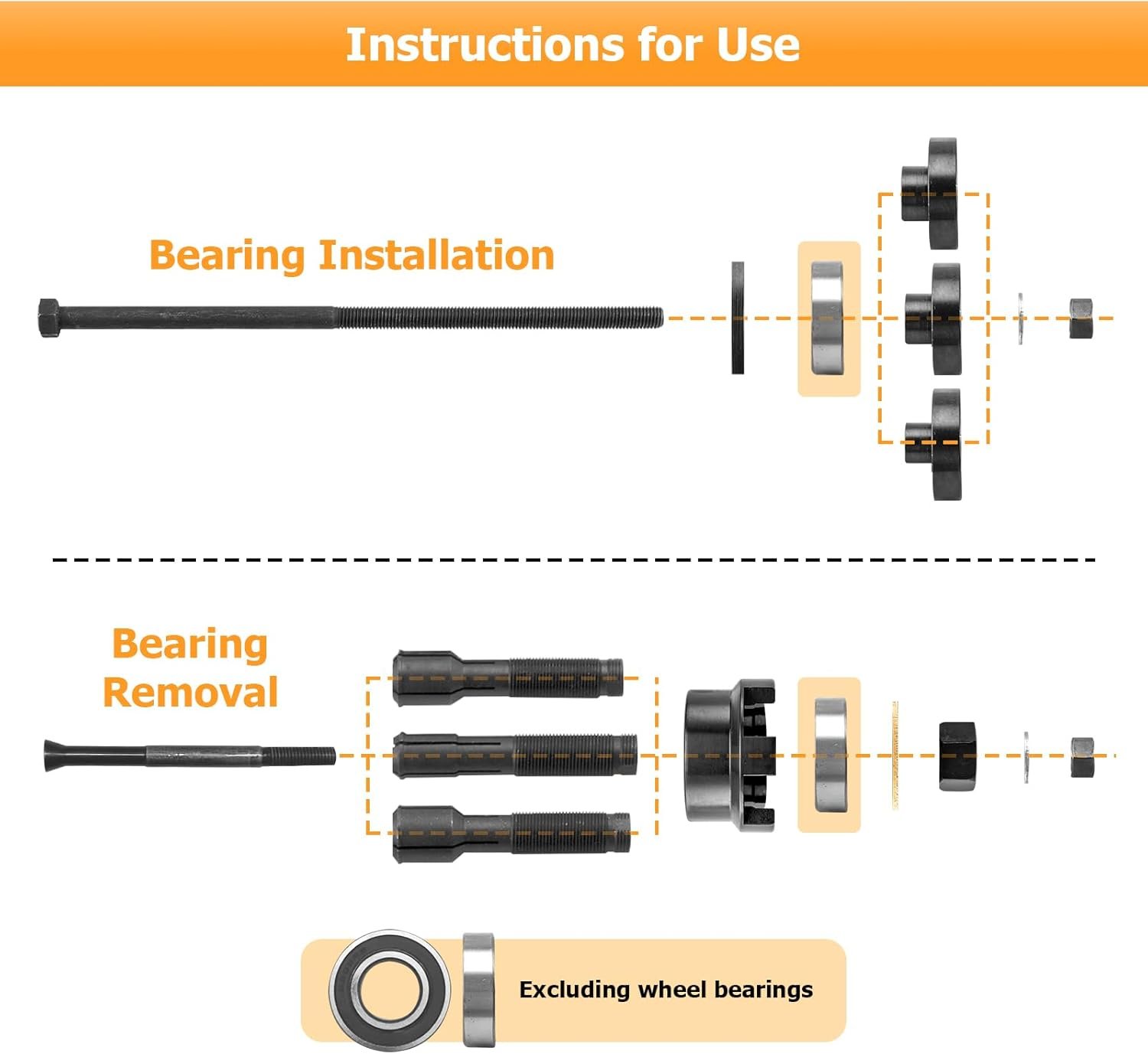 Instructions for Use

Bearing Installation

Bearing Removal

Excluding wheel bearings