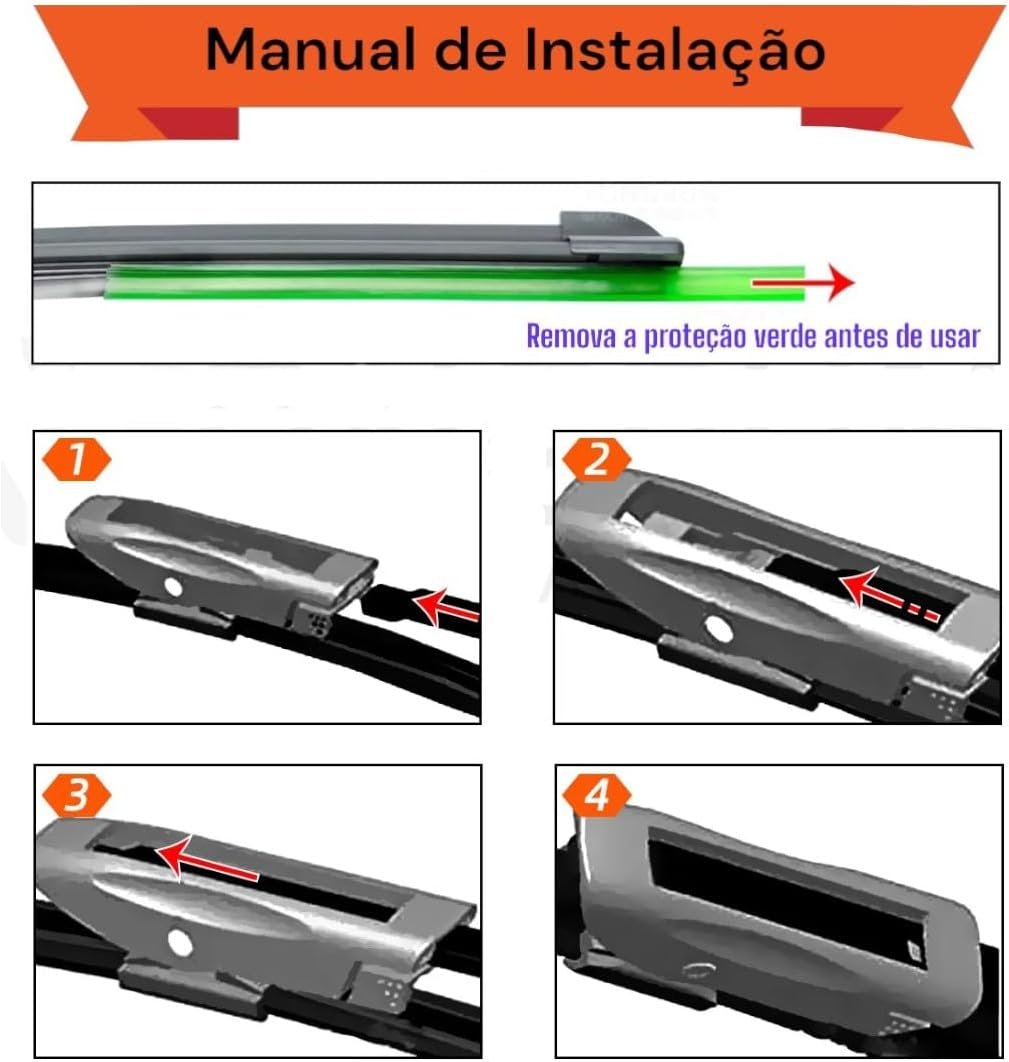 Manual de Instalação

Remova a proteção verde antes de usar

1

2

3

4