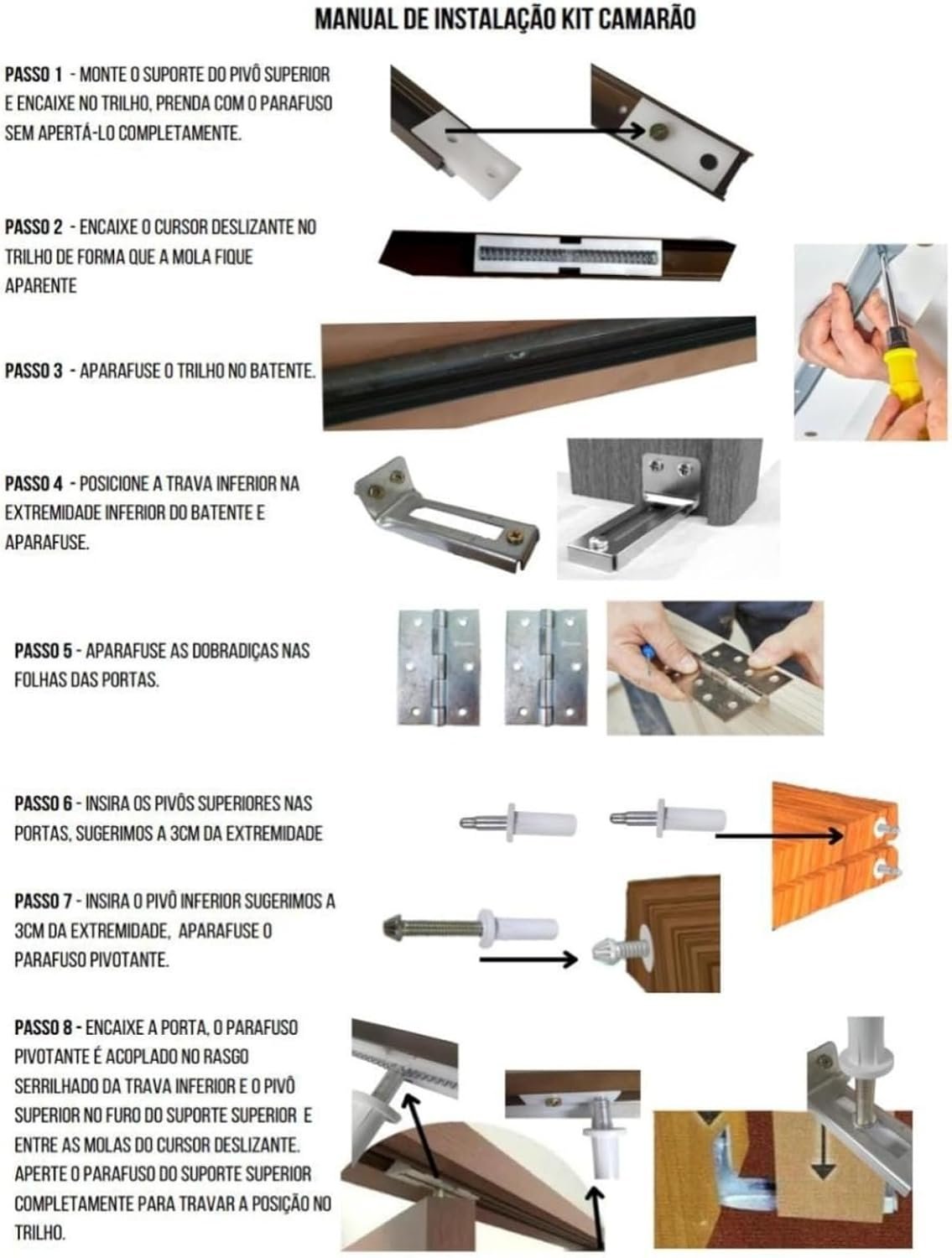 MANUAL DE INSTALAÇÃO KIT CAMARÃO

PASSO 1 - MONTE O SUPORTE DO PIVÔ SUPERIOR E ENCAIXE NO TRILHO, PRENDA COM O PARAFUSO SEM APERTÁ-LO COMPLETAMENTE.

PASSO 2 - ENCAIXE O CURSOR DESLIZANTE NO TRILHO DE FORMA QUE A MOLA FIQUE APARENTE

PASSO 3 - APARAFUSE O TRILHO NO BATENTE.

PASSO 4 - POSICIONE A TRAVA INFERIOR NA EXTREMIDADE INFERIOR DO BATENTE E APARAFUSE.

PASSO 5 - APARAFUSE AS DOBRADIÇAS NAS FOLHAS DAS PORTAS.

PASSO 6 - INSIRA OS PIVÔS SUPERIORES NAS PORTAS, SUGERIMOS A 3CM DA EXTREMIDADE

PASSO 7 - INSIRA O PIVÔ INFERIOR SUGERIMOS A 3CM DA EXTREMIDADE, APARAFUSE O PARAFUSO PIVOTANTE.

PASSO 8 - ENCAIXE A PORTA, O PARAFUSO PIVOTANTE É ACOPLADO NO RASGO SERRILHADO DA TRAVA INFERIOR E O PIVÔ SUPERIOR NO FURO DO SUPORTE SUPERIOR E ENTRE AS MOLAS DO CURSOR DESLIZANTE. APERTE O PARAFUSO DO SUPORTE SUPERIOR COMPLETAMENTE PARA TRAVAR A POSIÇÃO NO TRILHO.