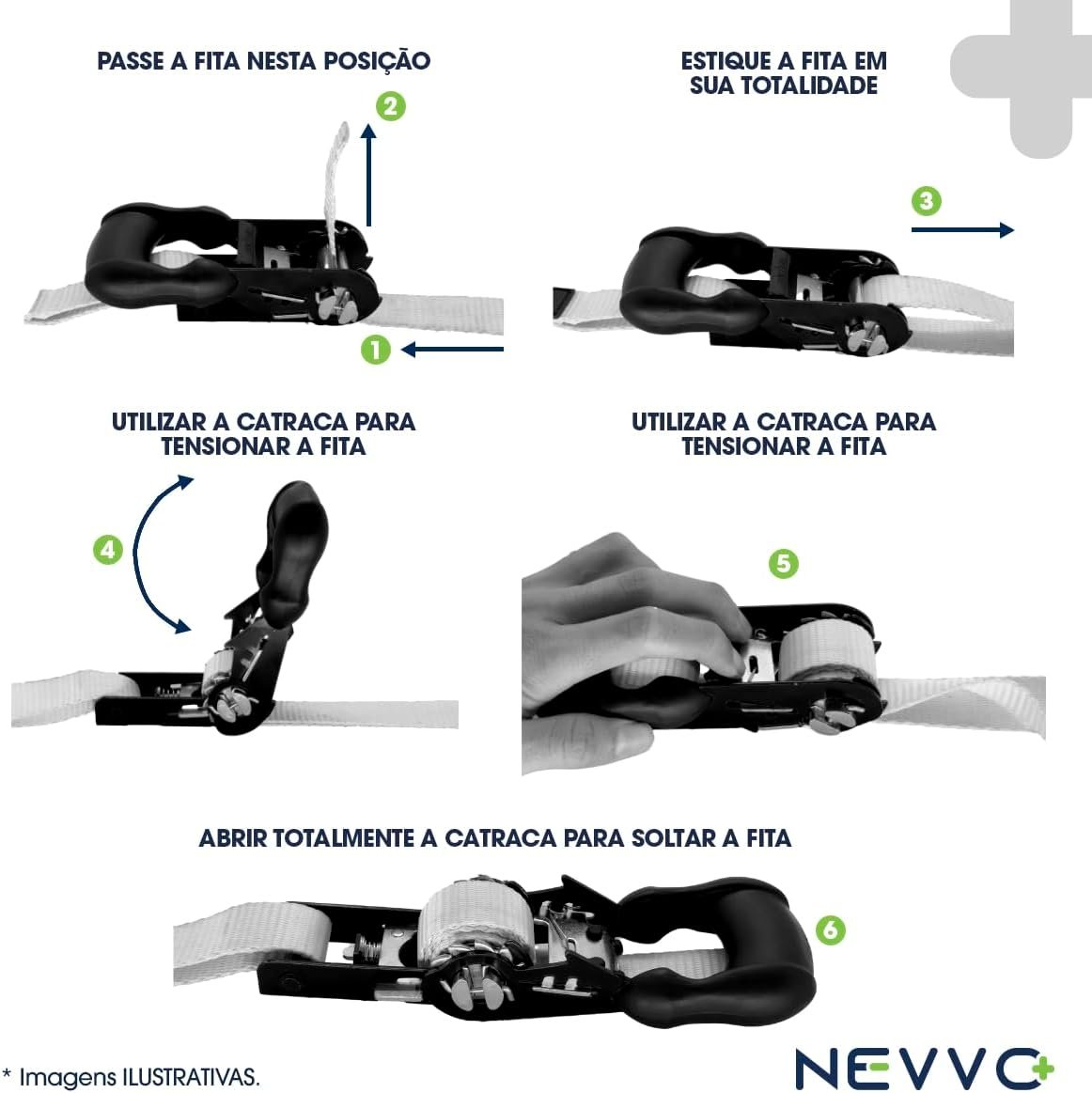 PASSE A FITA NESTA POSIÇÃO

2

1

ESTIQUE A FITA EM SUA TOTALIDADE

3

UTILIZAR A CATRACA PARA TENSIONAR A FITA

4

UTILIZAR A CATRACA PARA TENSIONAR A FITA

5

ABRIR TOTALMENTE A CATRACA PARA SOLTAR A FITA

6

* Imagens ILUSTRATIVAS.

NEVVO+