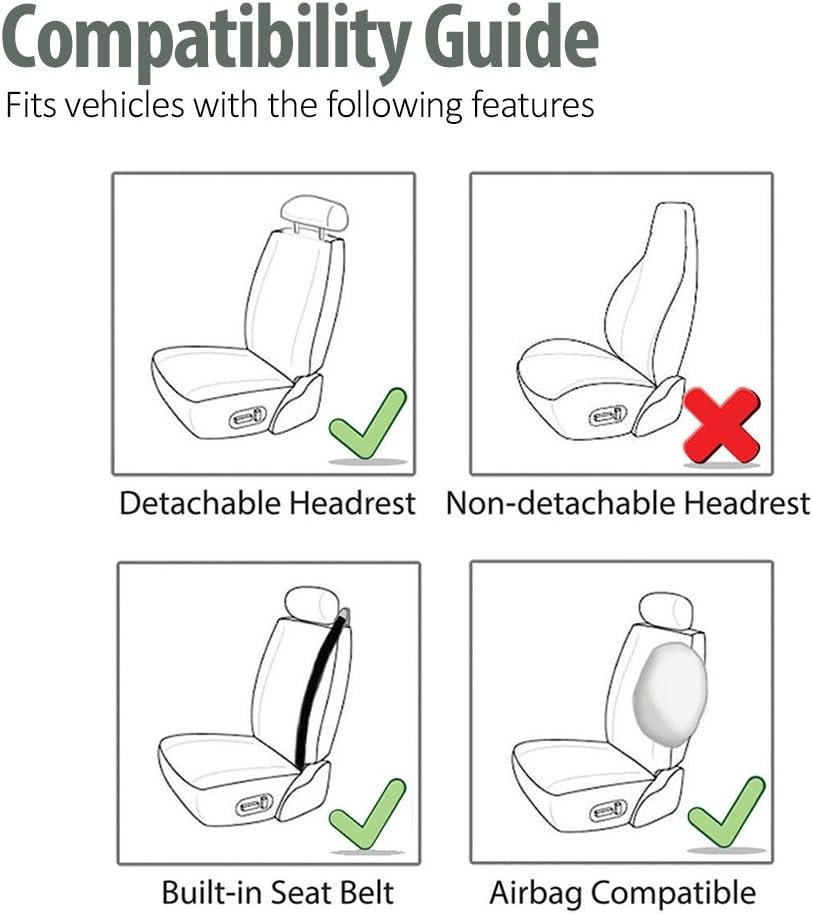 Compatibility Guide
Fits vehicles with the following features

Detachable Headrest

Non-detachable Headrest

Built-in Seat Belt

Airbag Compatible