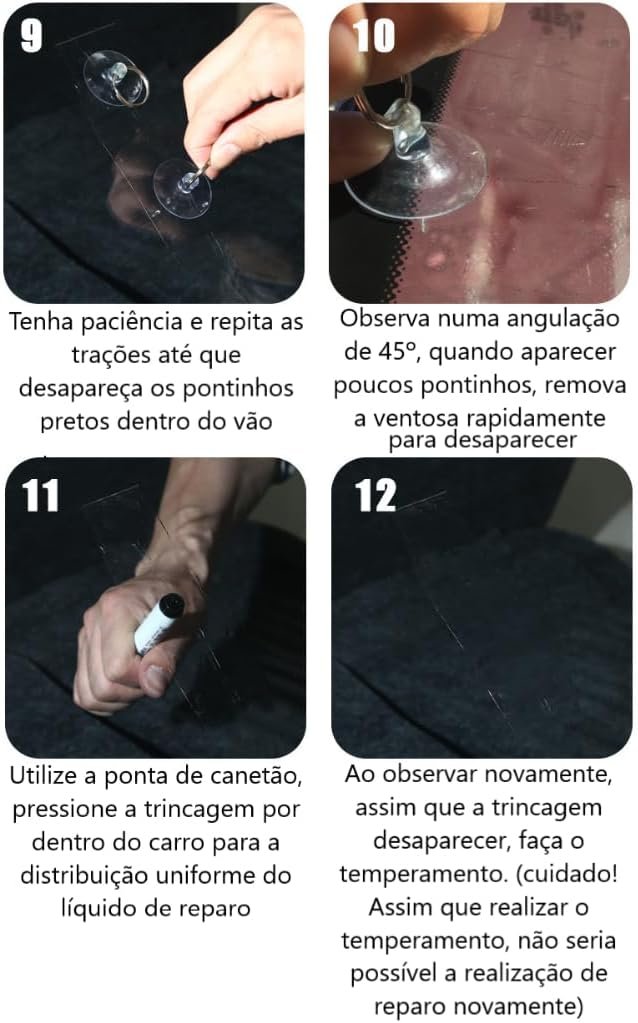 9

Tenha paciência e repita as trações até que desapareça os pontinhos pretos dentro do vão

10

Observa numa angulação de 45º, quando aparecer poucos pontinhos, remova a ventosa rapidamente para desaparecer

11

Utilize a ponta de canetão, pressione a trincagem por dentro do carro para a distribuição uniforme do líquido de reparo

12

Ao observar novamente, assim que a trincagem desaparecer, faça o temperamento. (cuidado! Assim que realizar o temperamento, não seria possível a realização de reparo novamente)