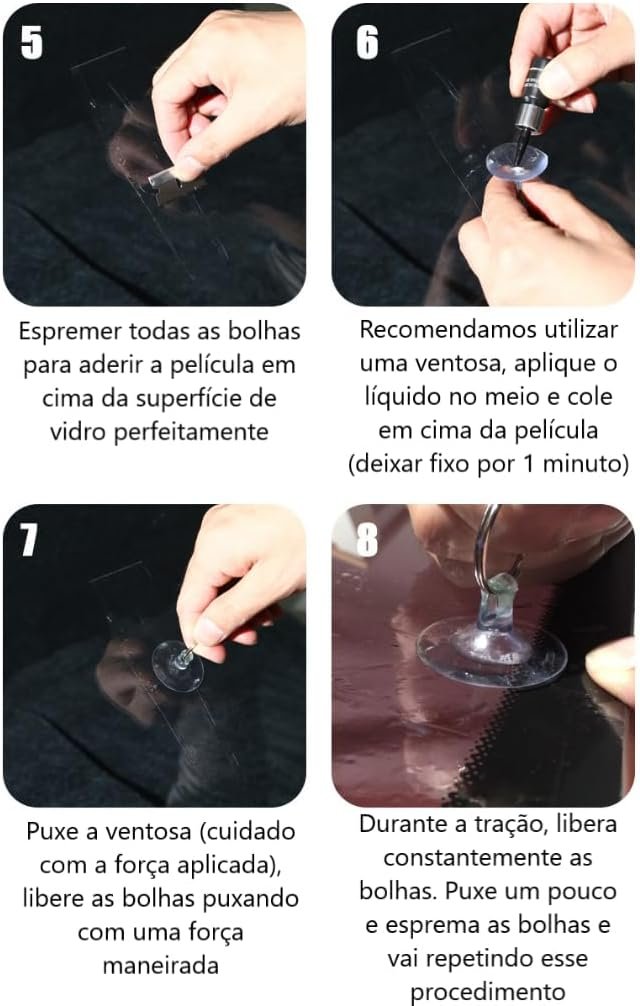 5

Espremer todas as bolhas para aderir a película em cima da superfície de vidro perfeitamente

6

Recomendamos utilizar uma ventosa, aplique o líquido no meio e cole em cima da película (deixar fixo por 1 minuto)

7

Puxe a ventosa (cuidado com a força aplicada), libere as bolhas puxando com uma força maneirada

8

Durante a tração, libera constantemente as bolhas. Puxe um pouco e esprema as bolhas e vai repetindo esse procedimento