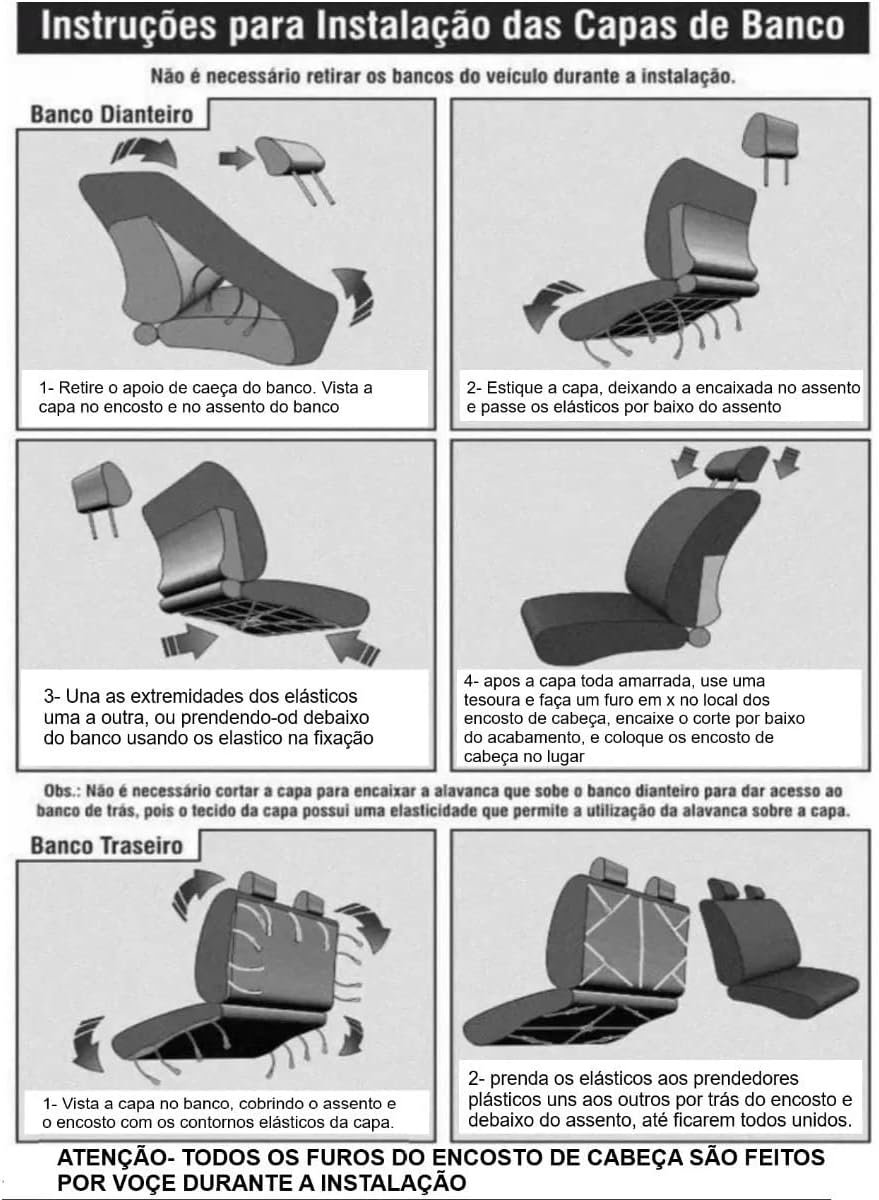 Instruções para Instalação das Capas de Banco

Não é necessário retirar os bancos do veículo durante a instalação.

Banco Dianteiro

1- Retire o apoio de caeça do banco. Vista a capa no encosto e no assento do banco

2- Estique a capa, deixando a encaixada no assento e passe os elásticos por baixo do assento

3- Una as extremidades dos elásticos uma a outra, ou prendendo-od debaixo do banco usando os elastico na fixação

4- apos a capa toda amarrada, use uma tesoura e faça um furo em x no local dos encosto de cabeça, encaixe o corte por baixo do acabamento, e coloque os encosto de cabeça no lugar

Obs.: Não é necessário cortar a capa para encaixar a alavanca que sobe o banco dianteiro para dar acesso ao banco de trás, pois o tecido da capa possui uma elasticidade que permite a utilização da alavanca sobre a capa.

Banco Traseiro

1- Vista a capa no banco, cobrindo o assento e o encosto com os contornos elásticos da capa.

2- prenda os elásticos aos prendedores plásticos uns aos outros por trás do encosto e debaixo do assento, até ficarem todos unidos.

ATENÇÃO- TODOS OS FUROS DO ENCOSTO DE CABEÇA SÃO FEITOS POR VOÇE DURANTE A INSTALAÇÃO