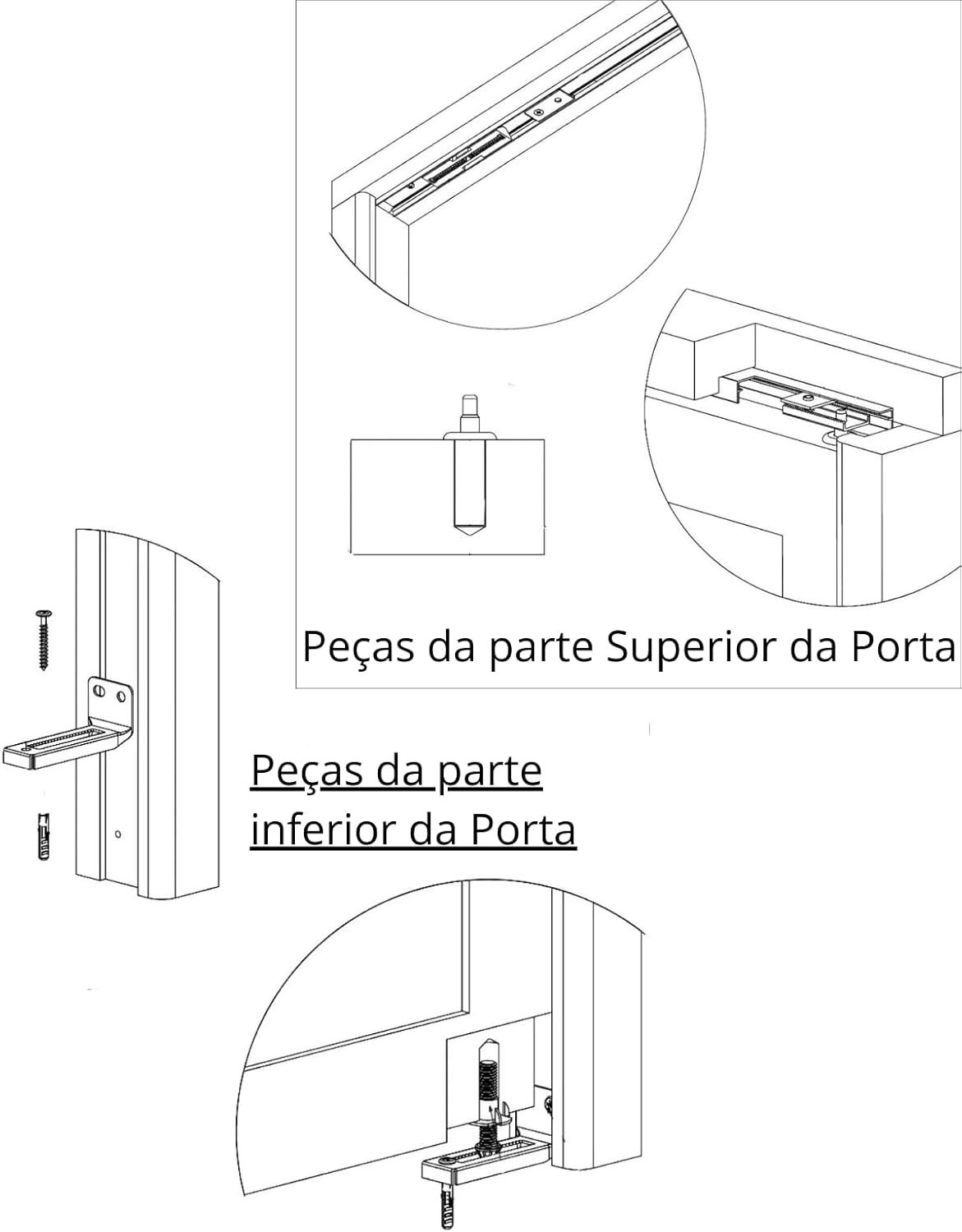 Peças da parte Superior da Porta

Peças da parte inferior da Porta