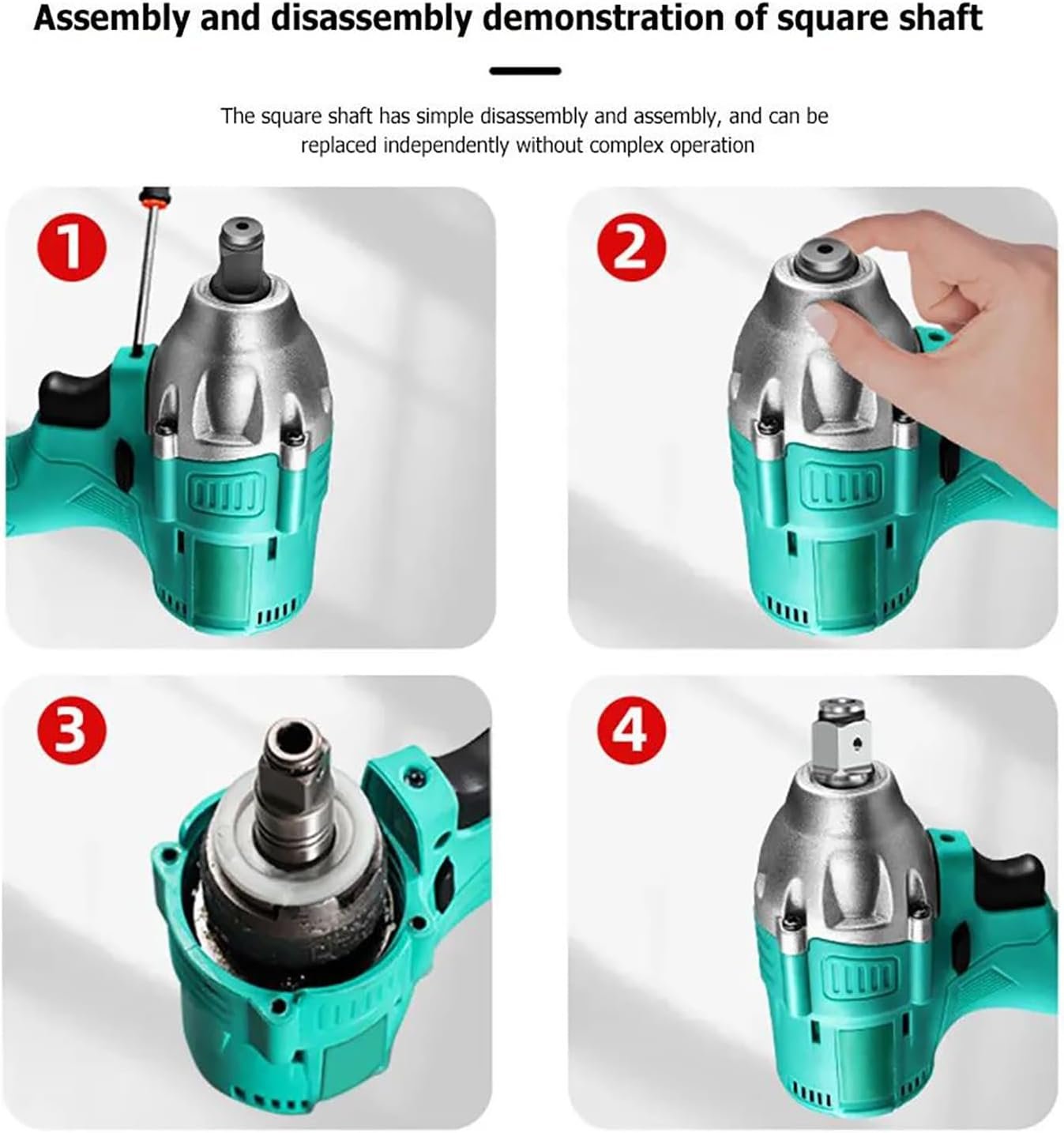 Assembly and disassembly demonstration of square shaft

The square shaft has simple disassembly and assembly, and can be replaced independently without complex operation

1

2

3

4