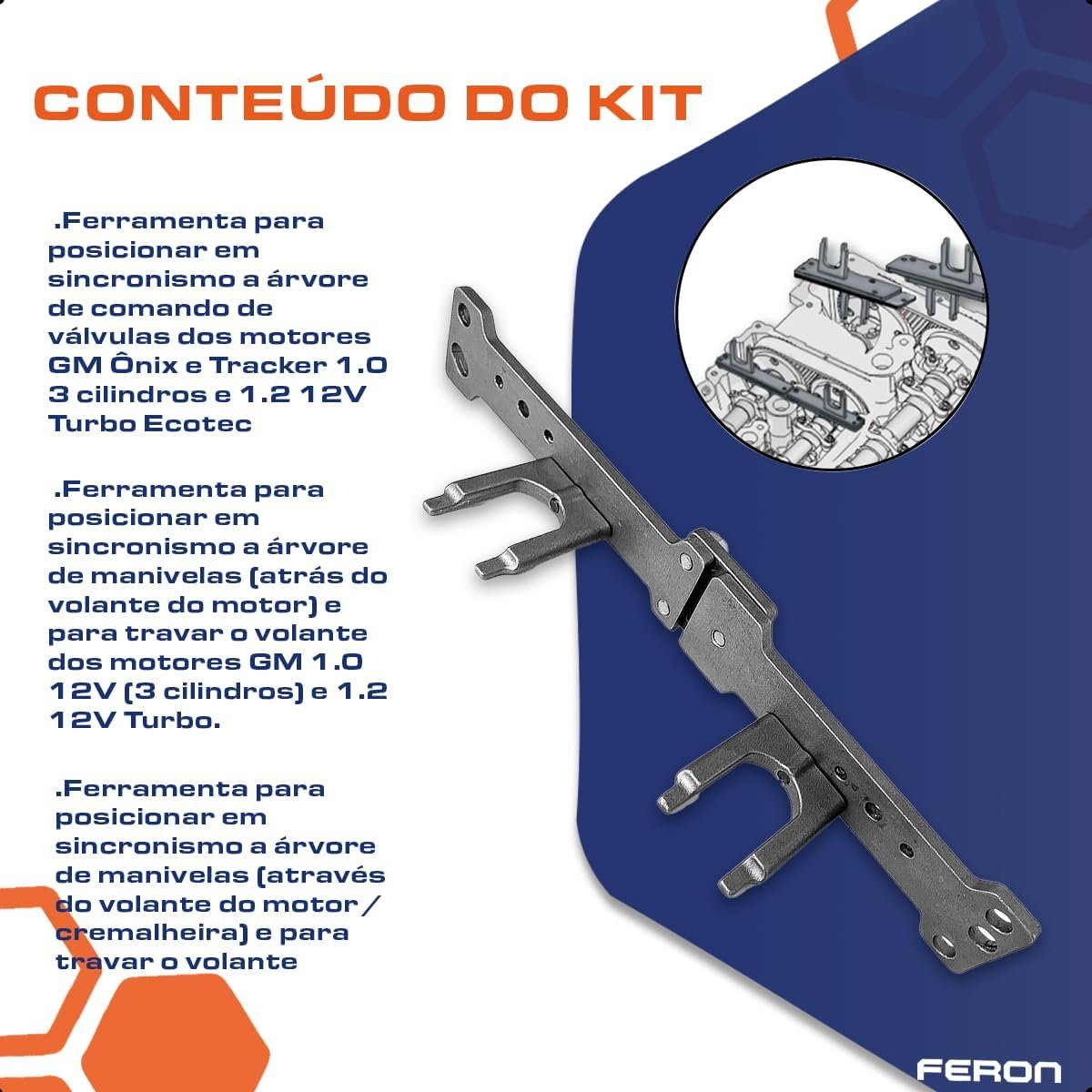 CONTEÚDO DO KIT

.Ferramenta para posicionar em sincronismo a árvore de comando de válvulas dos motores GM Ônix e Tracker 1.0 3 cilindros e 1.2 12V Turbo Ecotec

.Ferramenta para posicionar em sincronismo a árvore de manivelas (atrás do volante do motor) e para travar o volante dos motores GM 1.0 12V (3 cilindros) e 1.2 12V Turbo.

.Ferramenta para posicionar em sincronismo a árvore de manivelas (através do volante do motor / cremalheira) e para travar o volante

FERON