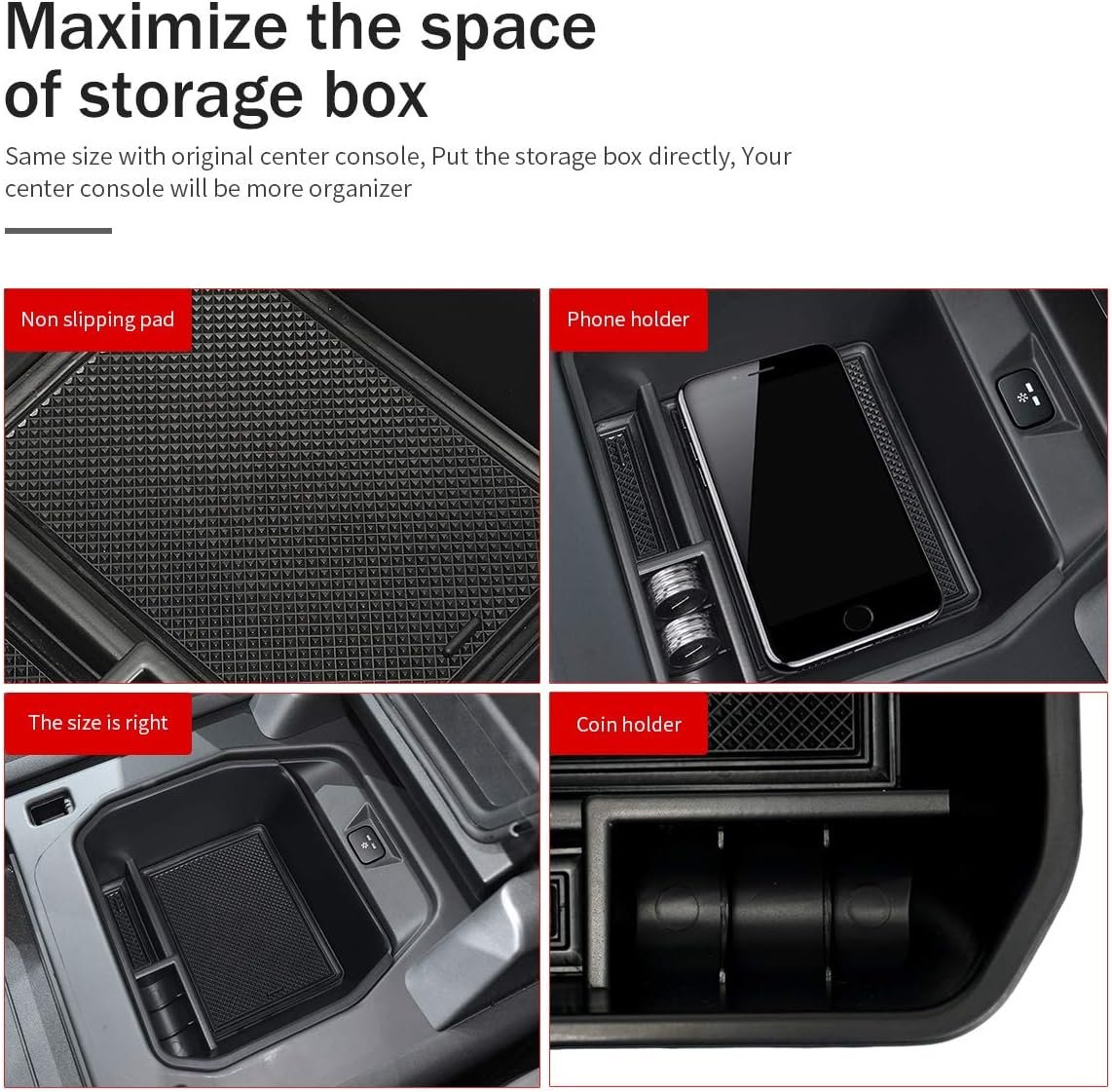 Maximize the space of storage box

Same size with original center console, Put the storage box directly, Your center console will be more organizer

Non slipping pad

Phone holder

The size is right

Coin holder