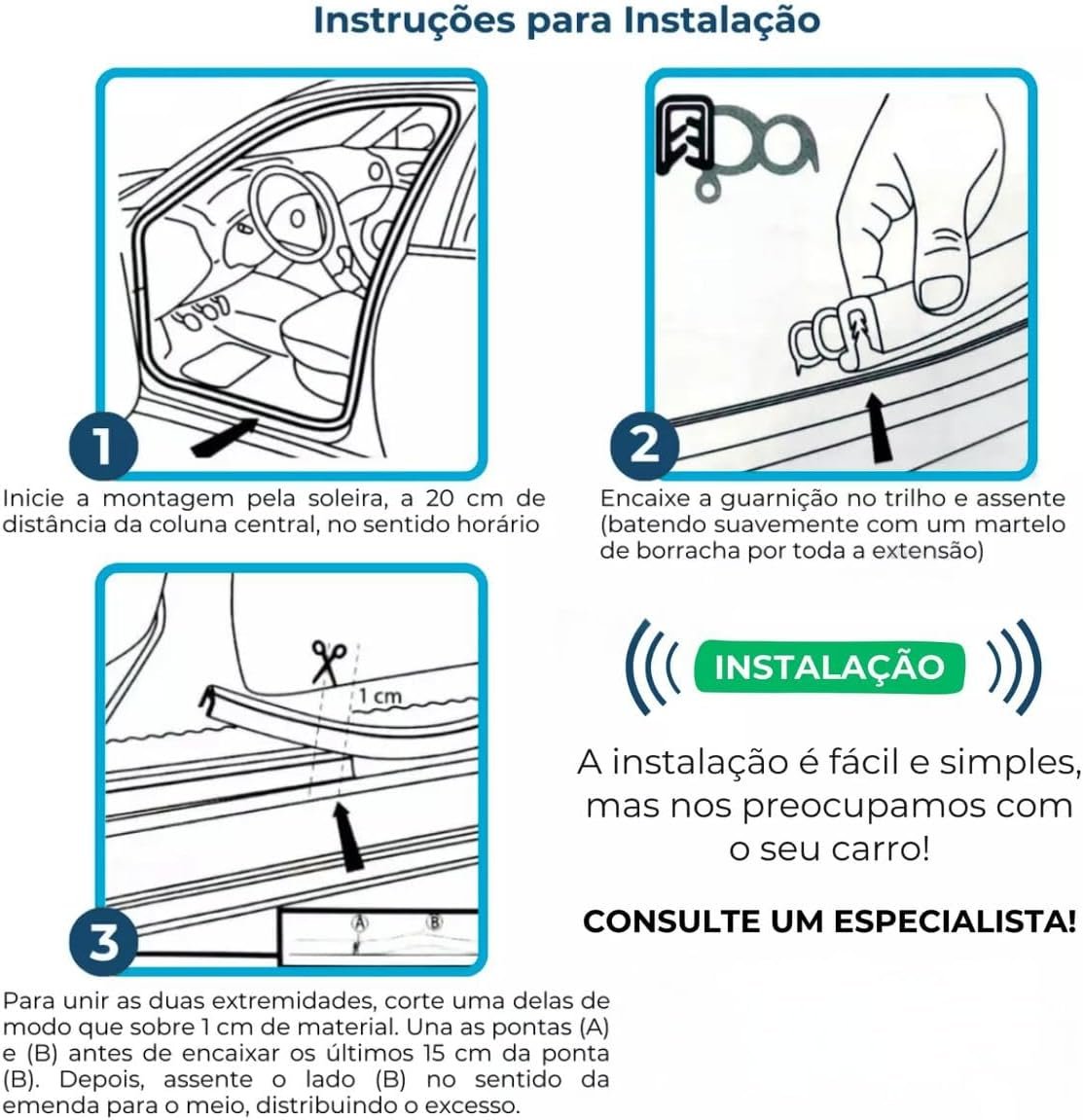 Instruções para Instalação

1

Inicie a montagem pela soleira, a 20 cm de distância da coluna central, no sentido horário

2

Encaixe a guarnição no trilho e assente (batendo suavemente com um martelo de borracha por toda a extensão)

1 cm

A

B

3

Para unir as duas extremidades, corte uma delas de modo que sobre 1 cm de material. Una as pontas (A) e (B) antes de encaixar os últimos 15 cm da ponta (B). Depois, assente o lado (B) no sentido da emenda para o meio, distribuindo o excesso.

INSTALAÇÃO

A instalação é fácil e simples, mas nos preocupamos com o seu carro!

CONSULTE UM ESPECIALISTA!