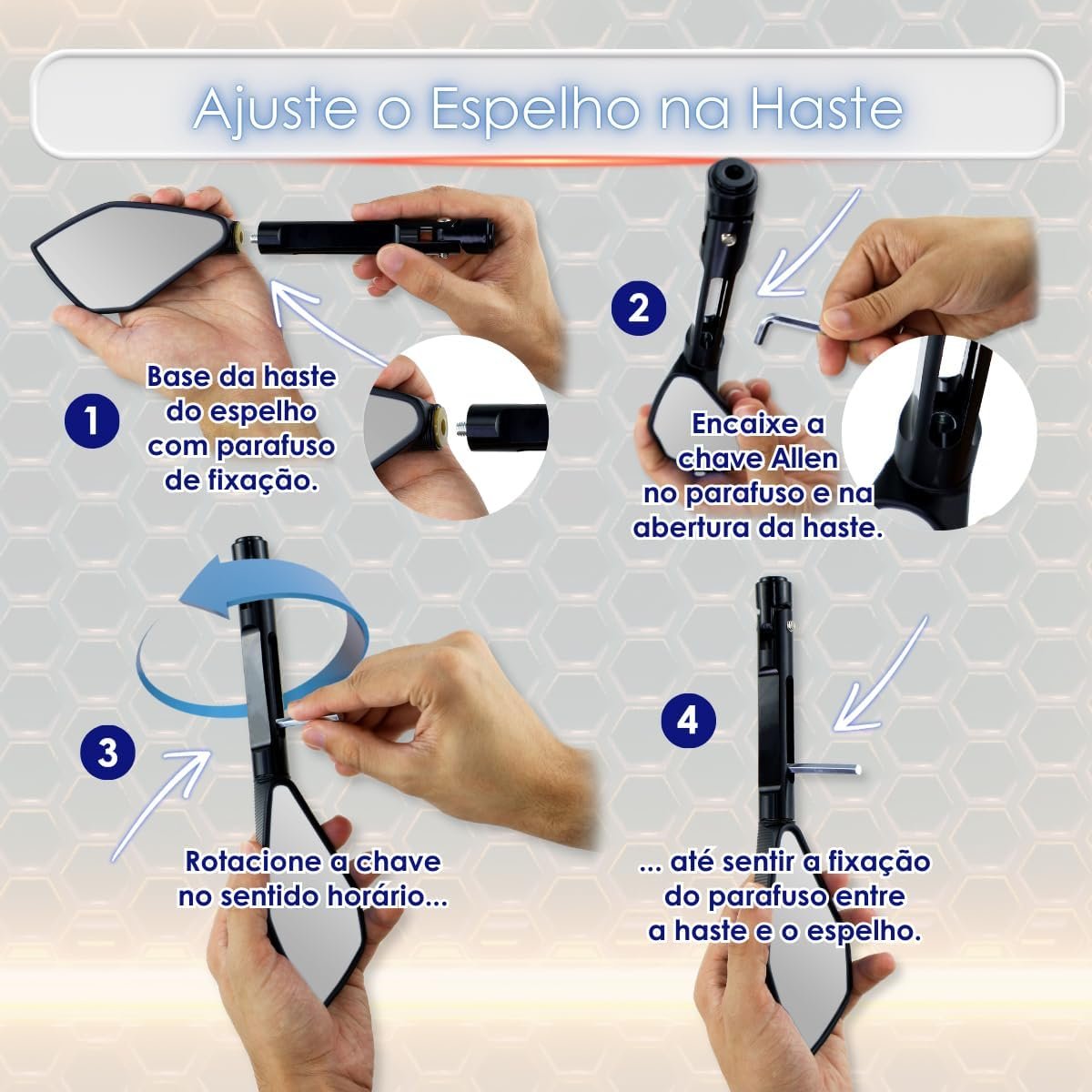 Ajuste o Espelho na Haste

1

Base da haste do espelho com parafuso de fixação.

2

Encaixe a chave Allen no parafuso e na abertura da haste.

3

Rotacione a chave no sentido horário...

4

... até sentir a fixação do parafuso entre a haste e o espelho.