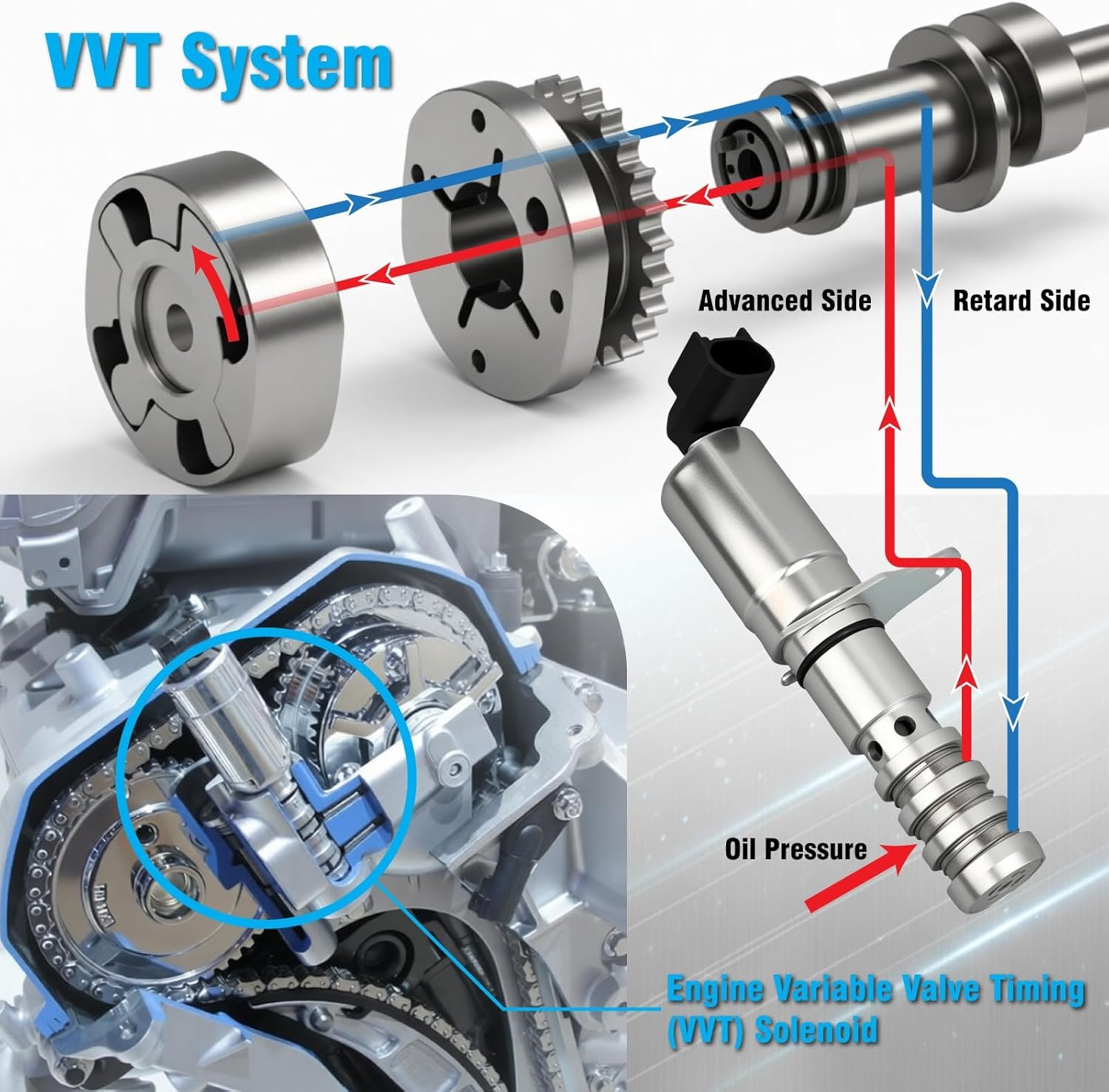 VVT System

Advanced Side

Retard Side

Oil Pressure

Engine Variable Valve Timing (VVT) Solenoid