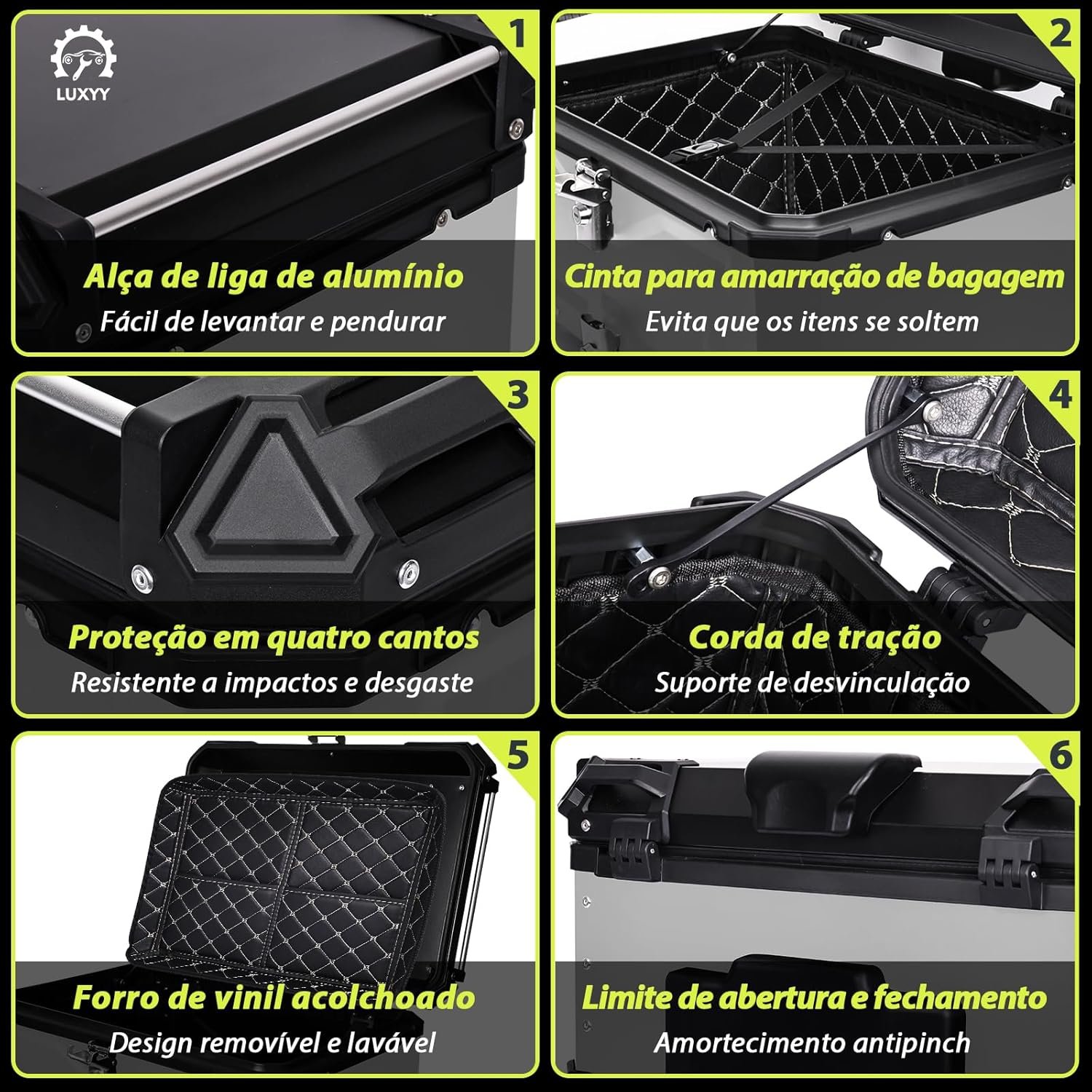 LUXYY

1
Alça de liga de alumínio
Fácil de levantar e pendurar

2
Cinta para amarração de bagagem
Evita que os itens se soltem

3
Proteção em quatro cantos
Resistente a impactos e desgaste

4
Corda de tração
Suporte de desvinculação

5
Forro de vinil acolchoado
Design removível e lavável

6
Limite de abertura e fechamento
Amortecimento antipinch